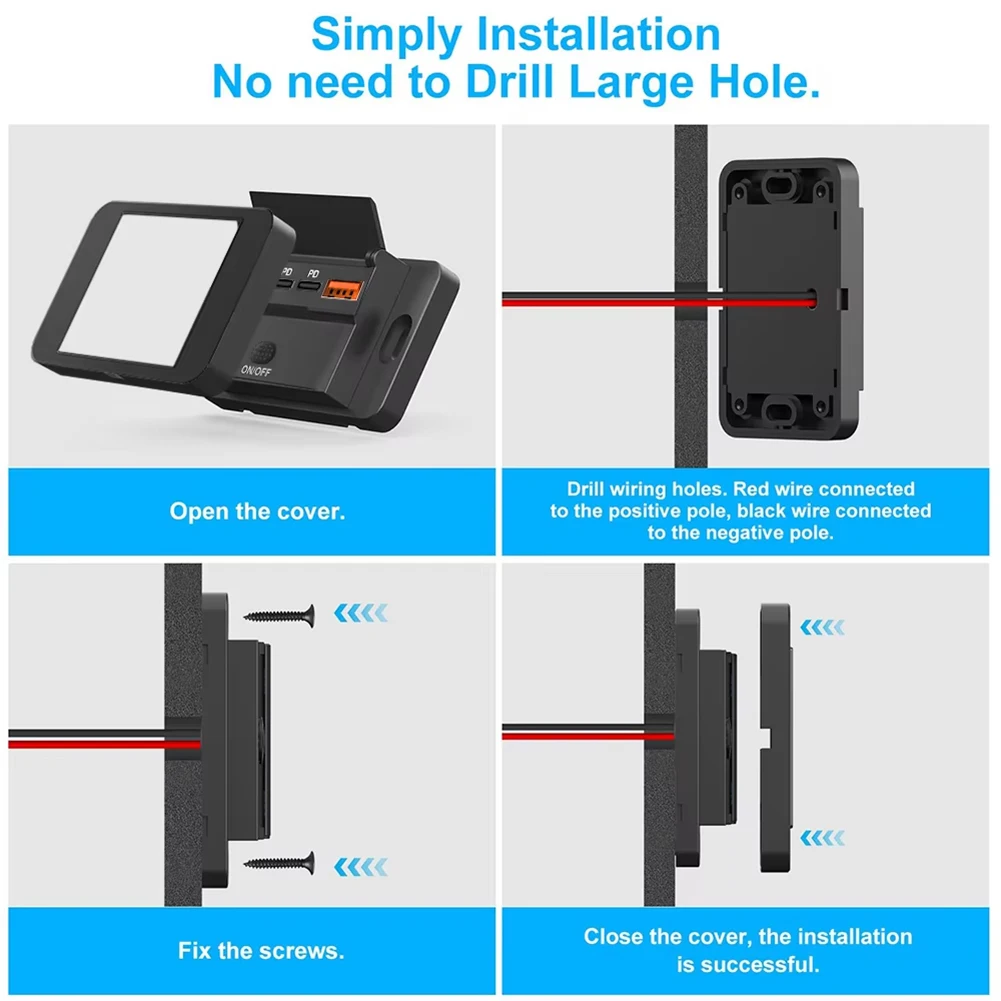 Simply Installation
No need to Drill Large Hole.

PD PD

ON/OFF

Open the cover.

Drill wiring holes. Red wire connected to the positive pole, black wire connected to the negative pole.

Fix the screws.

Close the cover, the installation is successful.