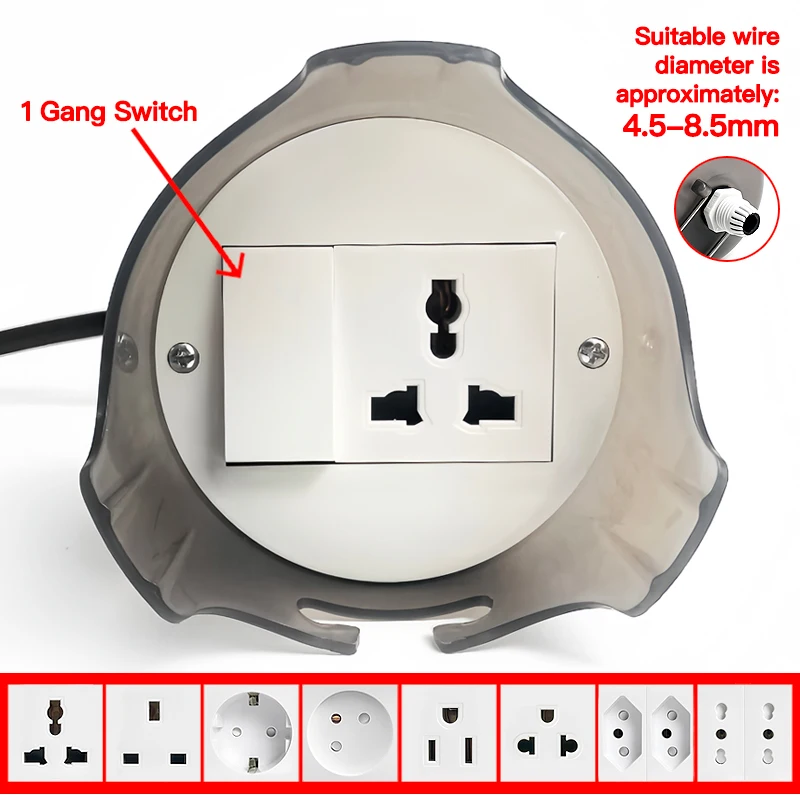 1 Gang Switch

Suitable wire diameter is approximately: 4.5–8.5mm