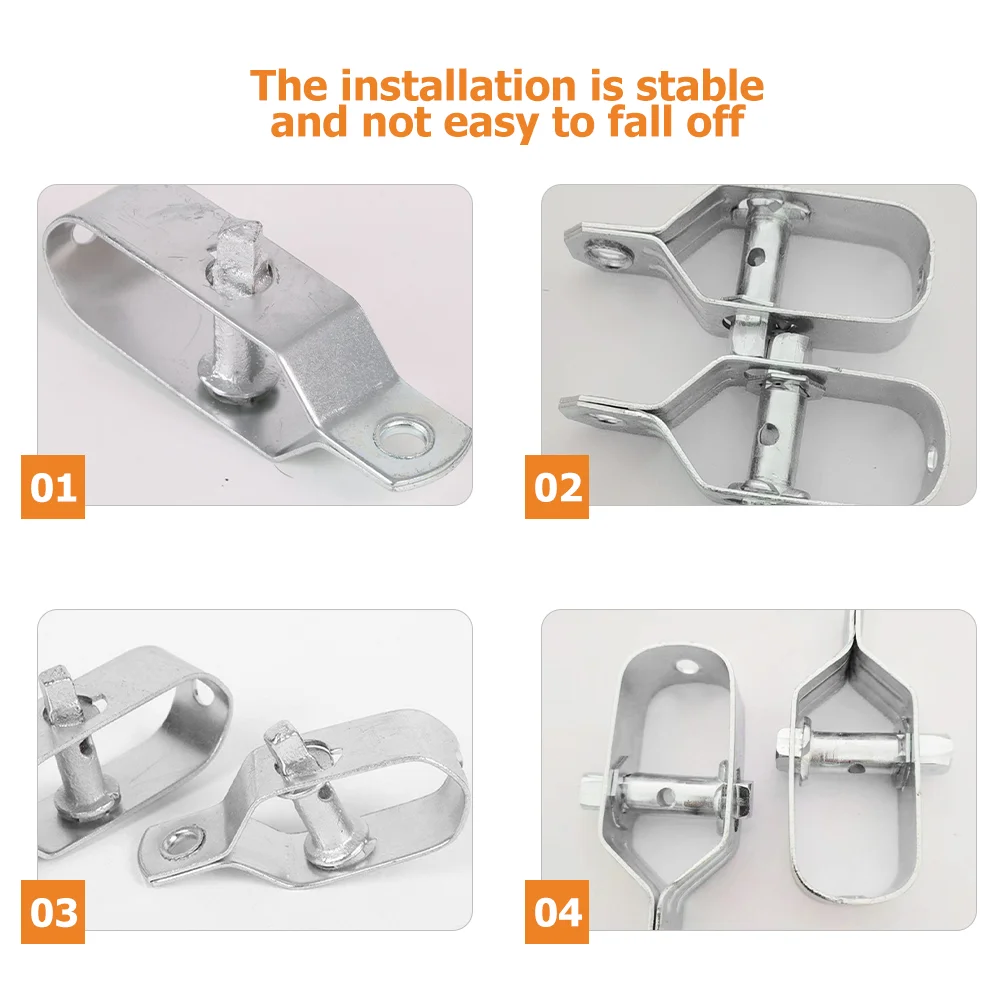 The installation is stable and not easy to fall off

01

02

03

04