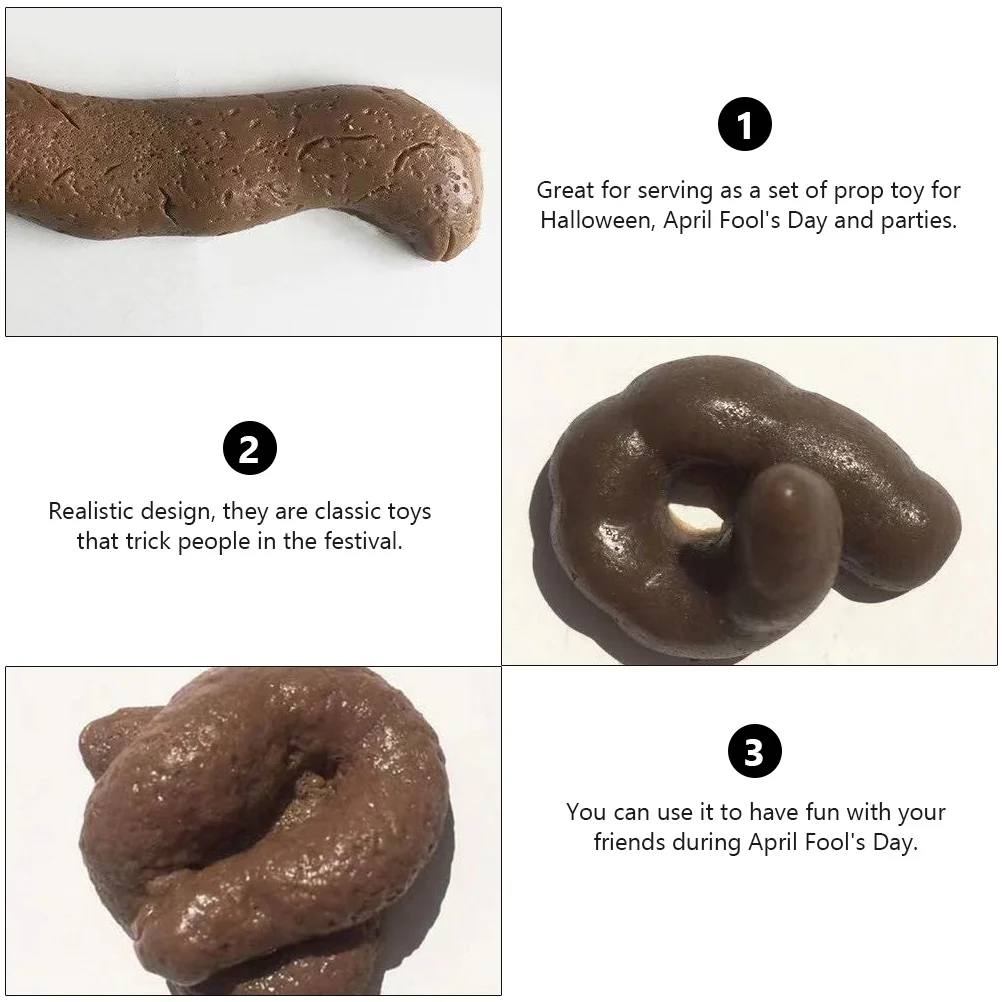 1

Great for serving as a set of prop toy for Halloween, April Fool's Day and parties.

2

Realistic design, they are classic toys that trick people in the festival.

3

You can use it to have fun with your friends during April Fool's Day.