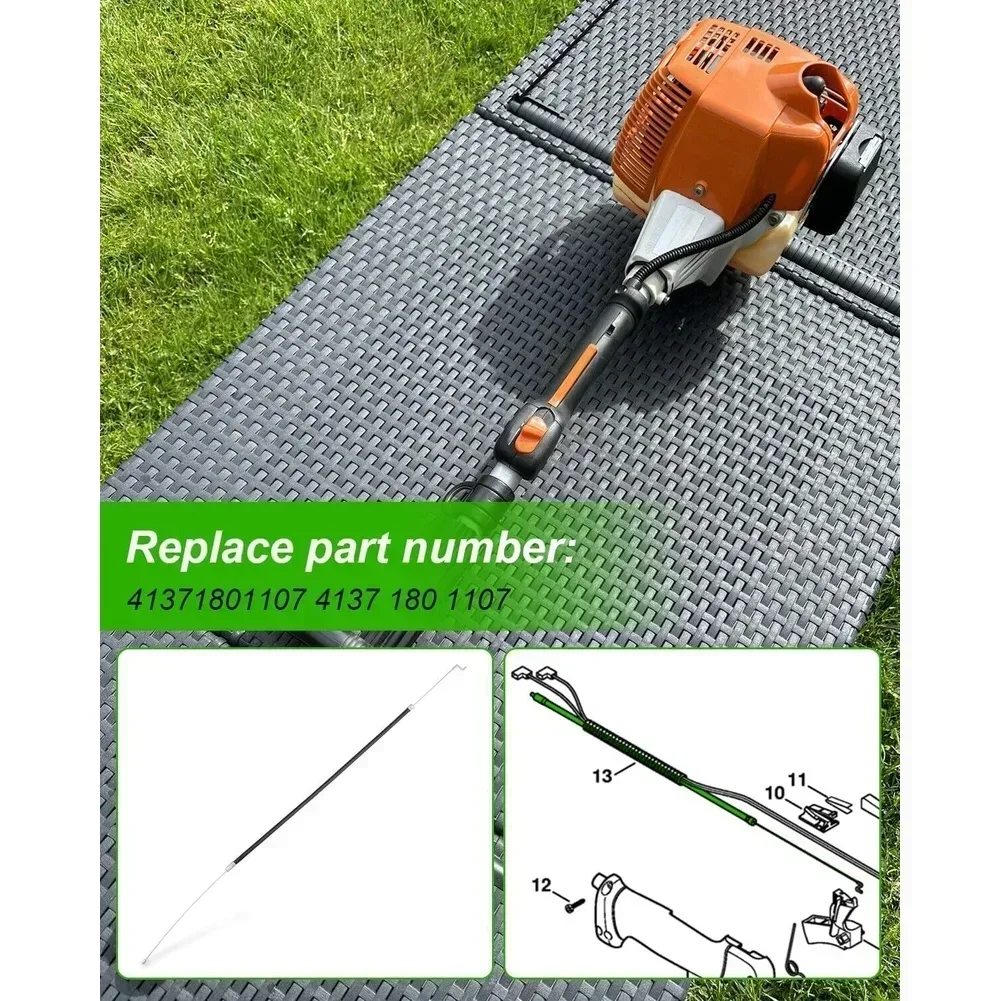 Replace part number:
41371801107 4137 180 1107

13
11
10
12