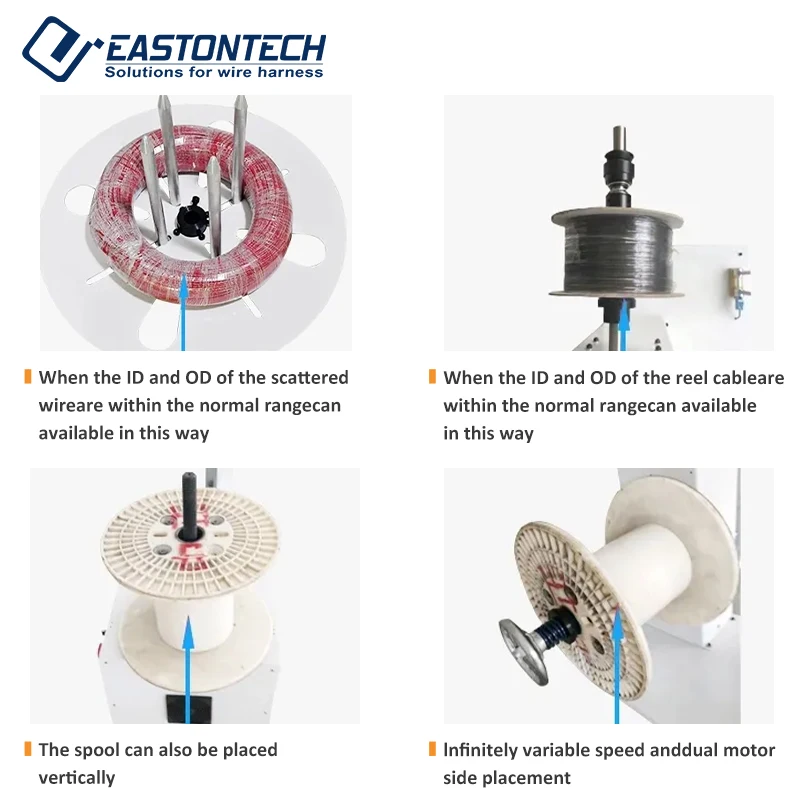 EASTONTECH
Solutions for wire harness

When the ID and OD of the scattered wireare within the normal rangecan available in this way

When the ID and OD of the reel cableare within the normal rangecan available in this way

The spool can also be placed vertically

Infinitely variable speed anddual motor side placement