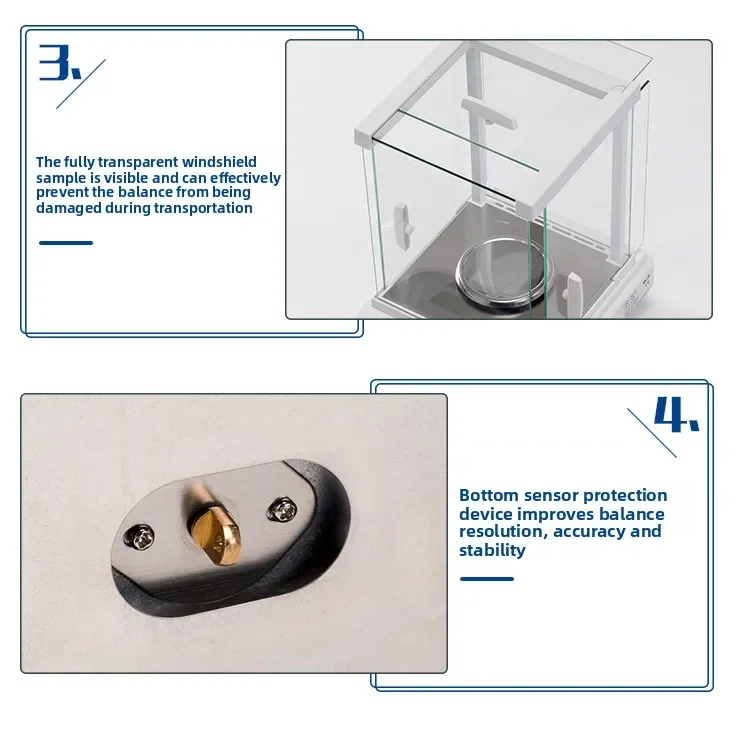 3.

The fully transparent windshield sample is visible and can effectively prevent the balance from being damaged during transportation

4.

Bottom sensor protection device improves balance resolution, accuracy and stability