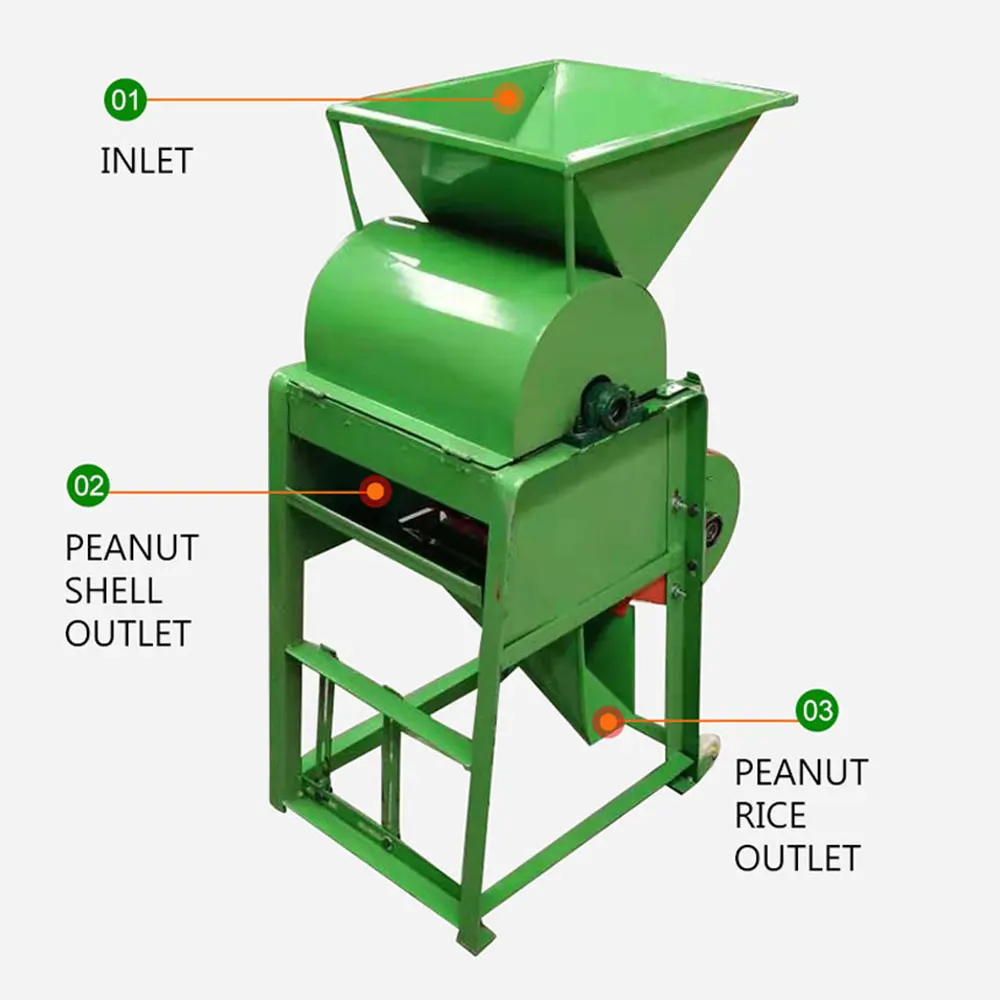 01
INLET

02
PEANUT
SHELL
OUTLET

03
PEANUT
RICE
OUTLET