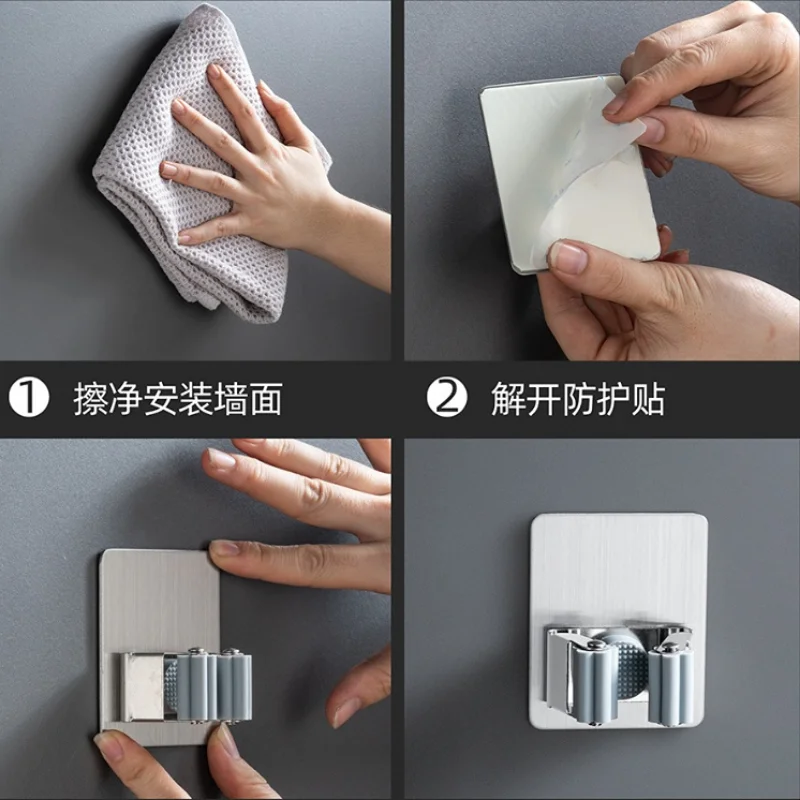 ① 擦净安装墙面

② 解开防护贴