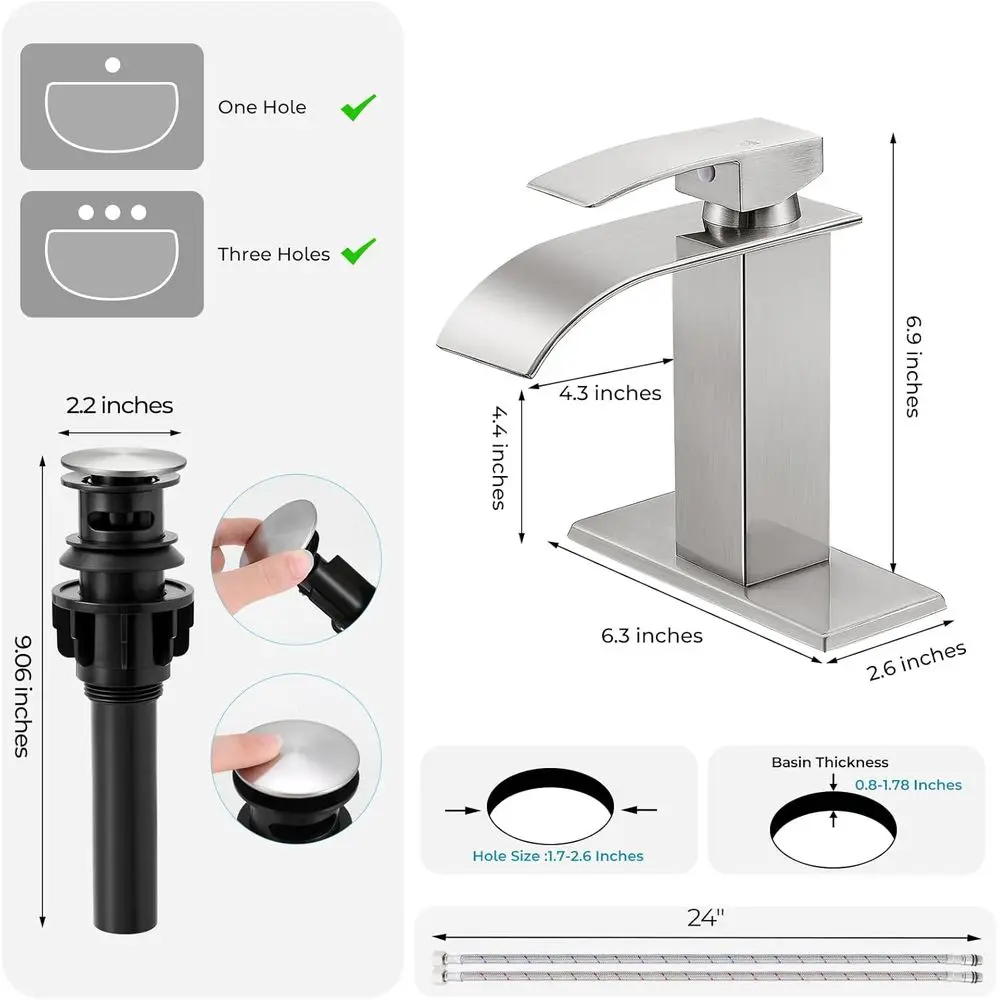 One Hole

Three Holes

2.2 inches

9.06 inches

4.3 inches

4.4 inches

6.9 inches

6.3 inches

2.6 inches

Hole Size :1.7-2.6 Inches

Basin Thickness

0.8-1.78 Inches

24"