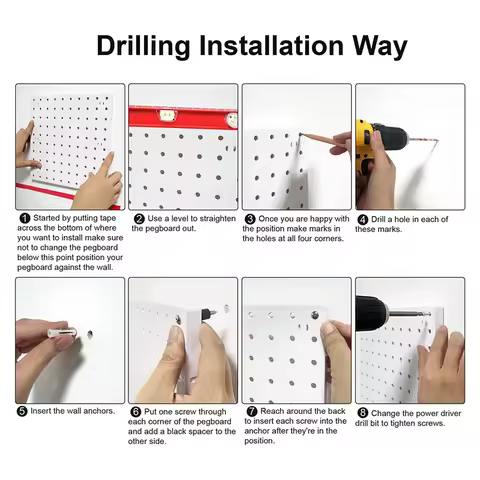 Drilling Installation Way

1 Started by putting tape across the bottom of where you want to install make sure not to change the pegboard below this point position your pegboard against the wall.

2 Use a level to straighten the pegboard out.

3 Once you are happy with the position make marks in the holes at all four corners.

4 Drill a hole in each of these marks.

5 Insert the wall anchors.

6 Put one screw through each corner of the pegboard and add a black spacer to the other side.

7 Reach around the back to insert each screw into the anchor after they're in the position.

8 Change the power driver drill bit to tighten screws.