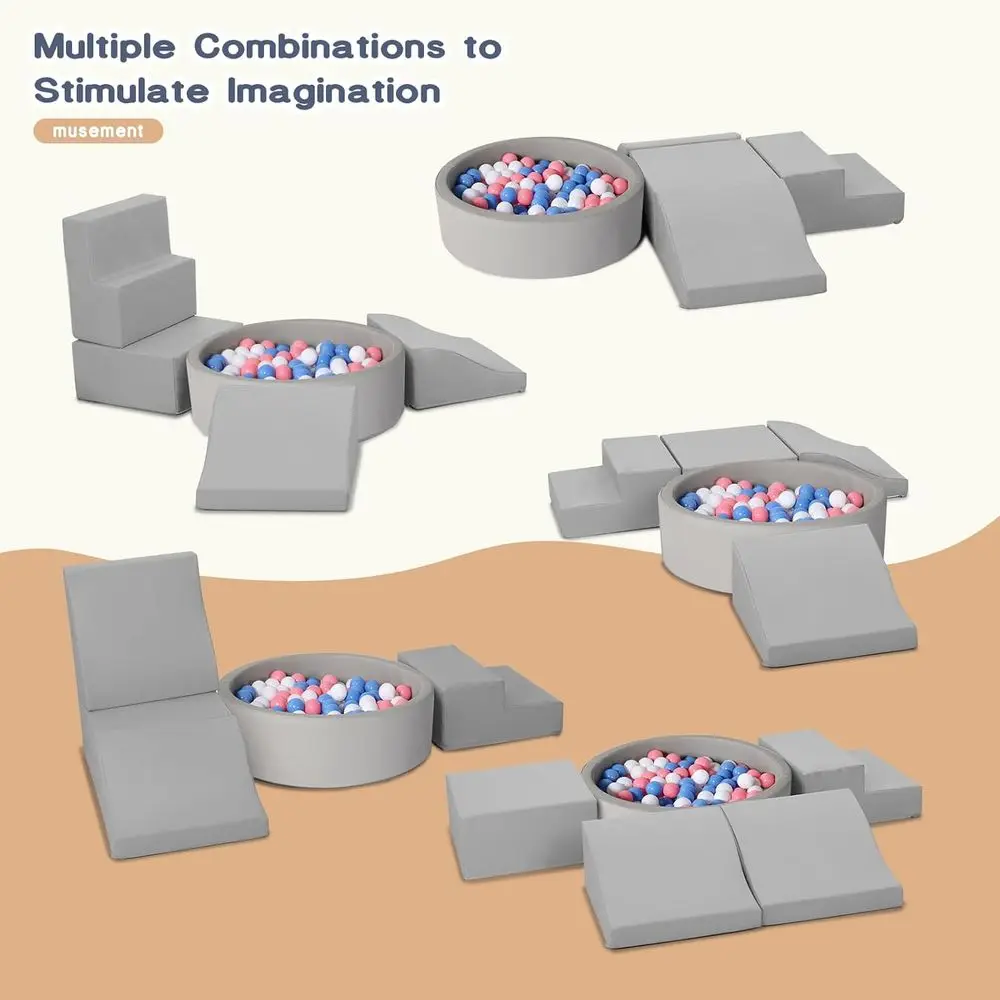 Multiple Combinations to Stimulate Imagination

musement