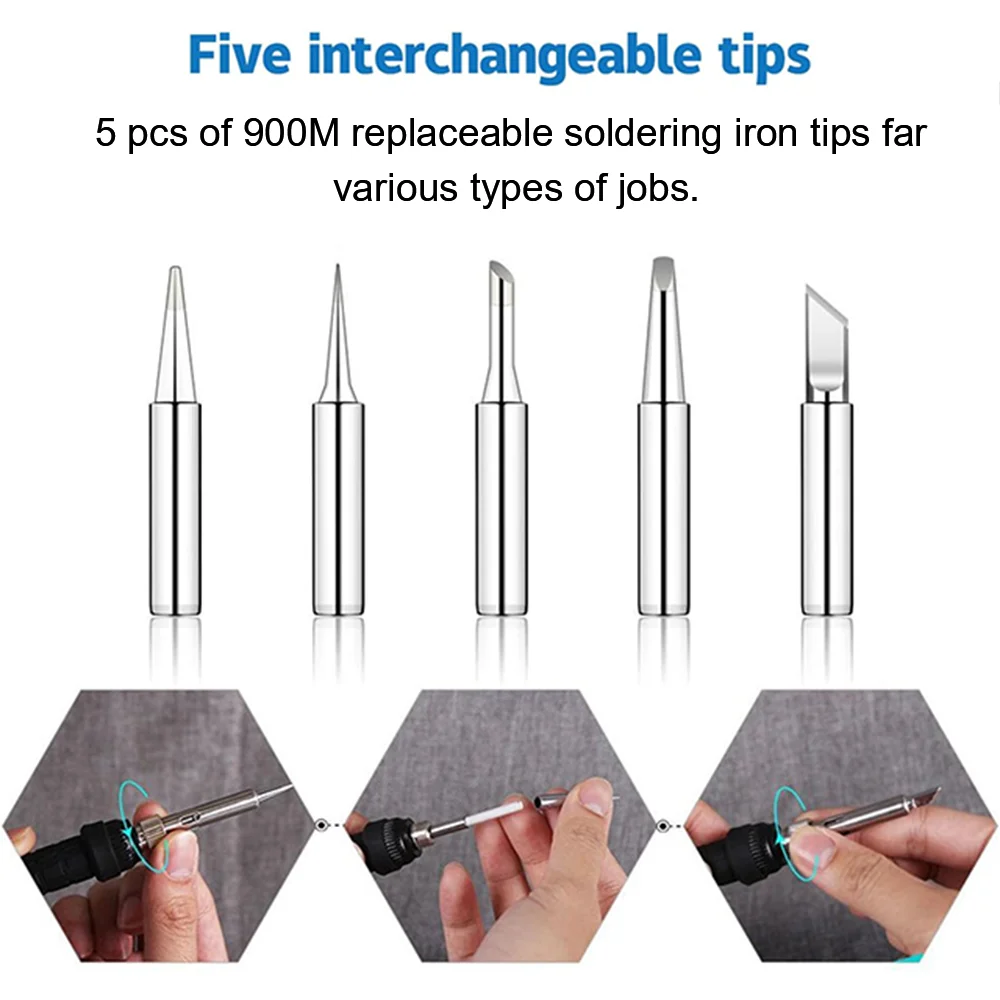 Five interchangeable tips

5 pcs of 900M replaceable soldering iron tips far various types of jobs.