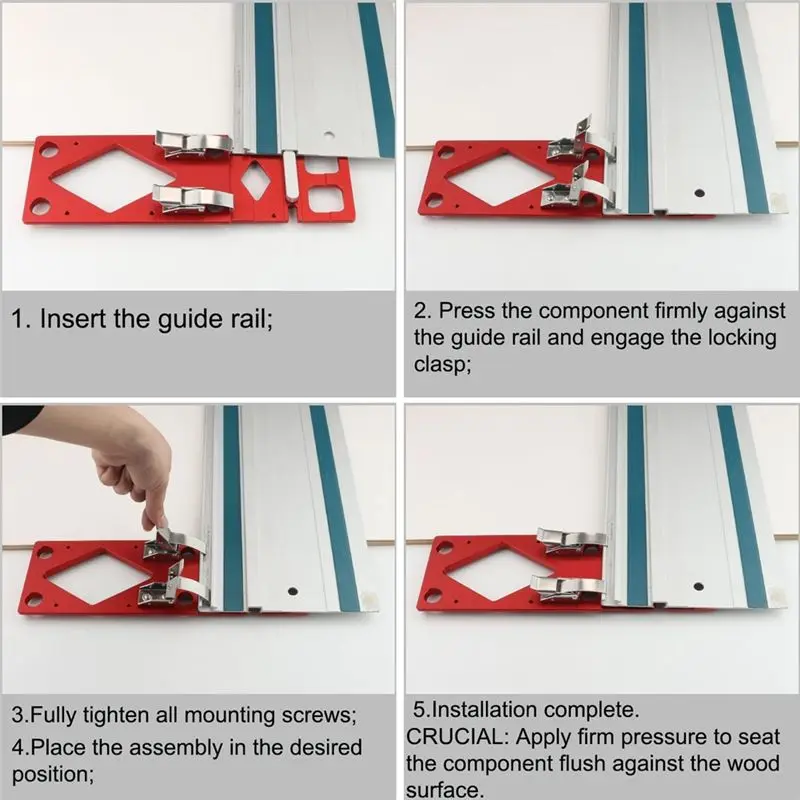 1. Insert the guide rail;

2. Press the component firmly against the guide rail and engage the locking clasp;

3.Fully tighten all mounting screws;

4.Place the assembly in the desired position;

5.Installation complete.

CRUCIAL: Apply firm pressure to seat the component flush against the wood surface.