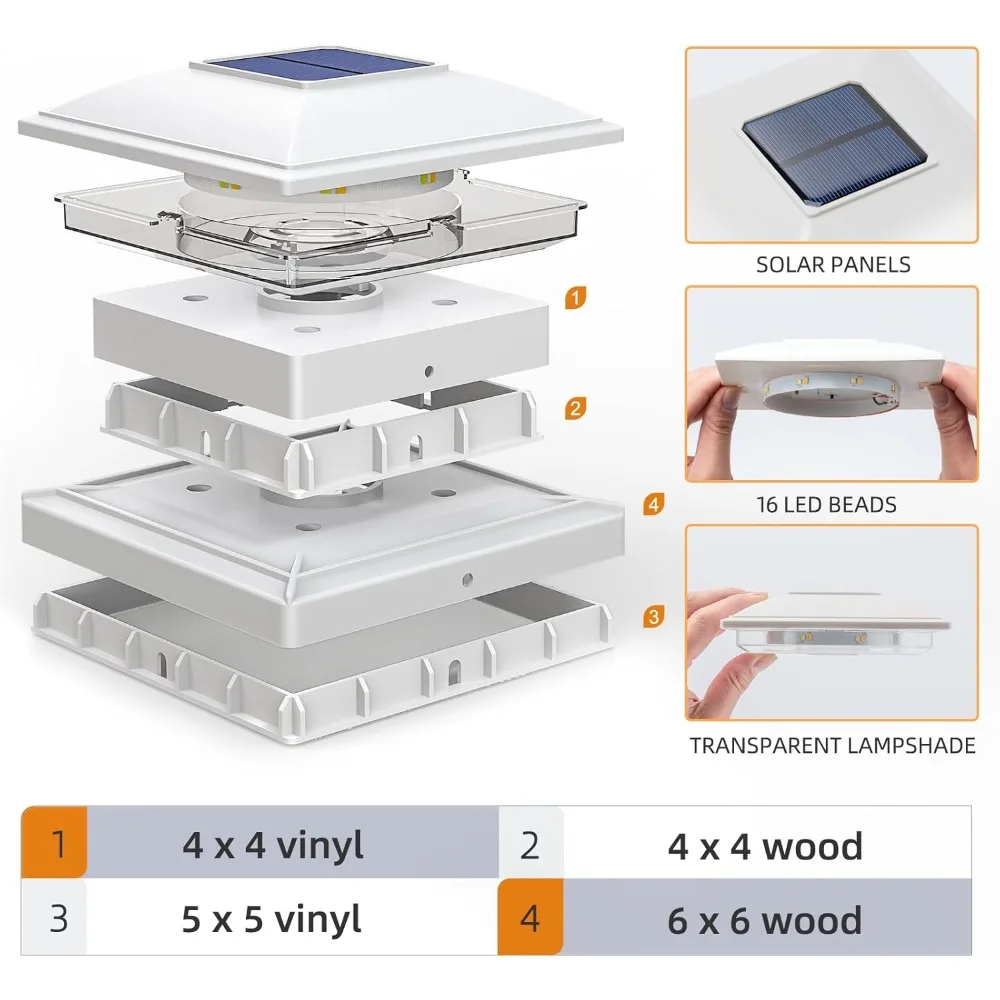 1

2

4

3

SOLAR PANELS

16 LED BEADS

TRANSPARENT LAMPSHADE

| 1 | 4 x 4 vinyl | 2 | 4 x 4 wood |
|---|---|---|---|
| 3 | 5 x 5 vinyl | 4 | 6 x 6 wood |