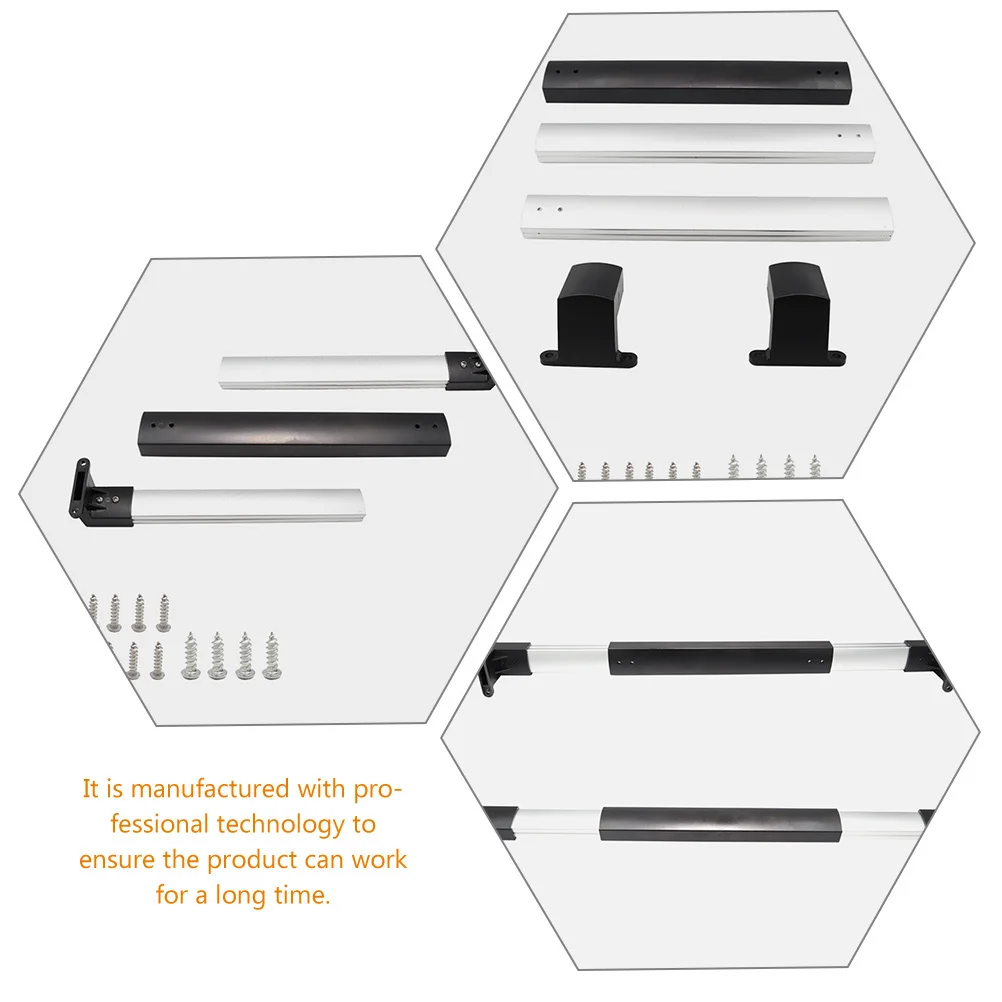 It is manufactured with professional technology to ensure the product can work for a long time.