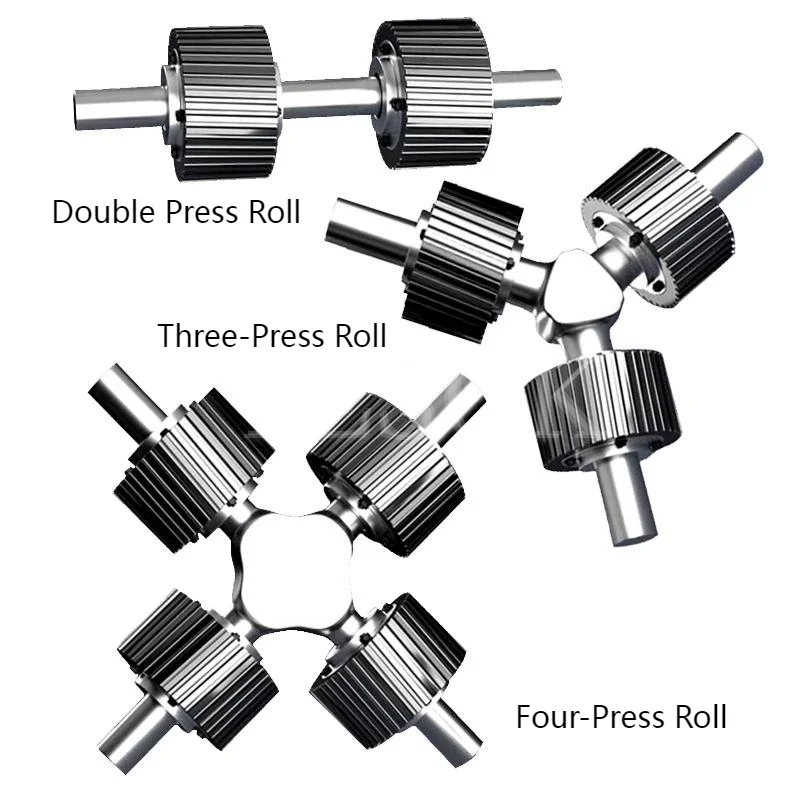 Double Press Roll

Three-Press Roll

Four-Press Roll