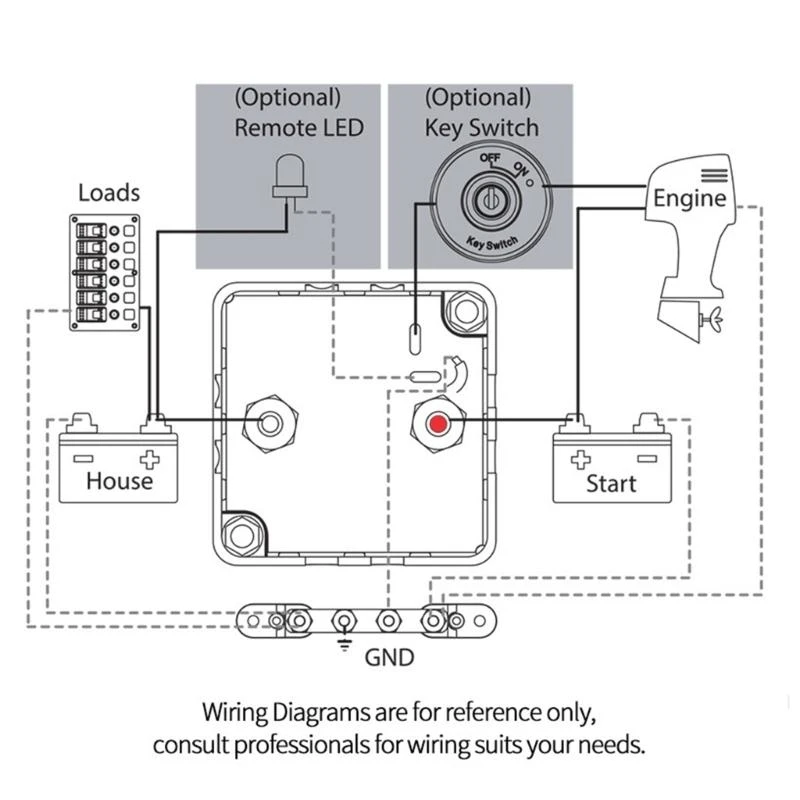 (Optional)
Remote LED

(Optional)
Key Switch

OFF ON

Key Switch

Loads

Engine

House

Start

GND

Wiring Diagrams are for reference only,
consult professionals for wiring suits your needs.