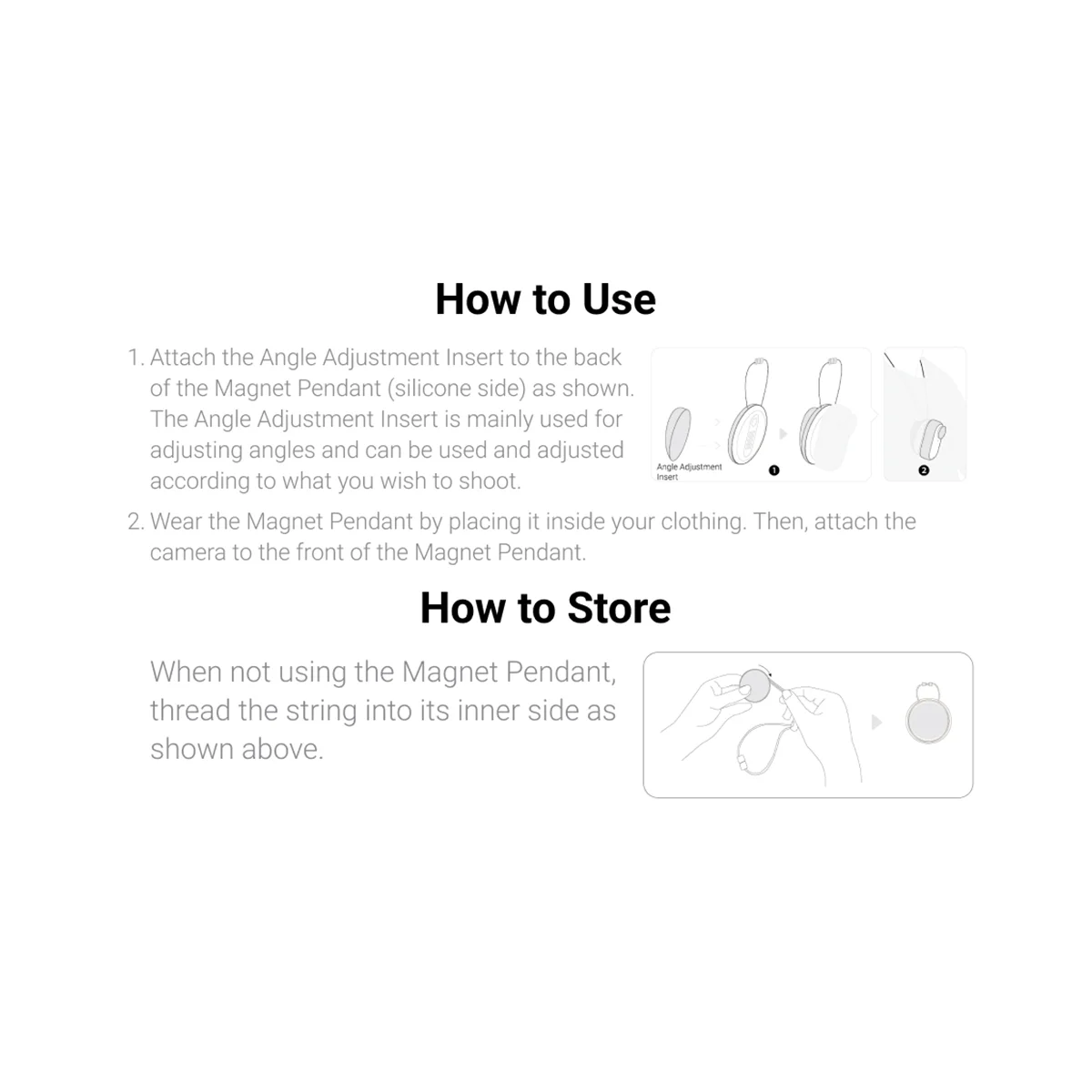 How to Use

1. Attach the Angle Adjustment Insert to the back of the Magnet Pendant (silicone side) as shown. The Angle Adjustment Insert is mainly used for adjusting angles and can be used and adjusted according to what you wish to shoot.

Angle Adjustment Insert

1

2

2. Wear the Magnet Pendant by placing it inside your clothing. Then, attach the camera to the front of the Magnet Pendant.

How to Store

When not using the Magnet Pendant, thread the string into its inner side as shown above.