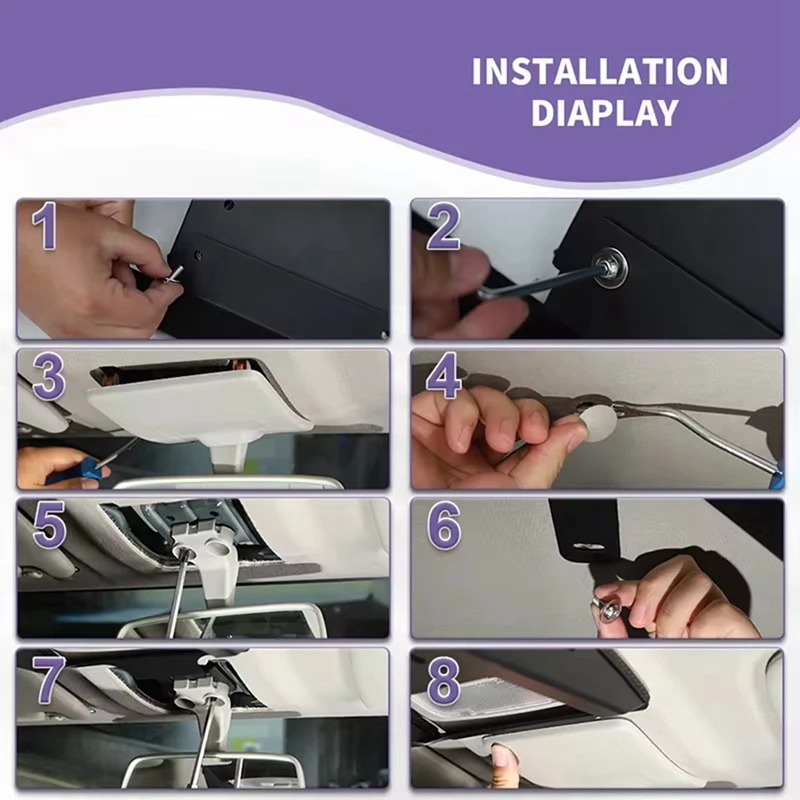 INSTALLATION DIAPLAY

1

2

3

4

5

6

7

8