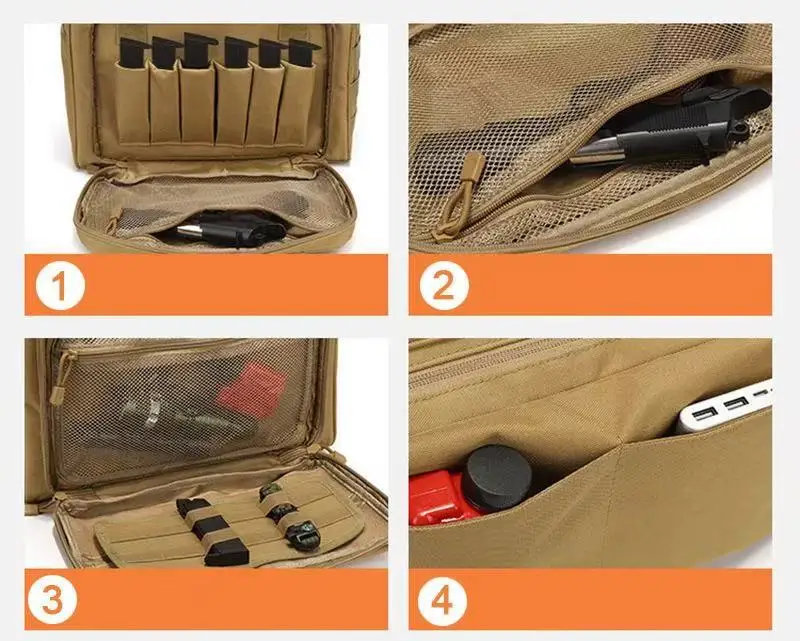 1

2

3

4