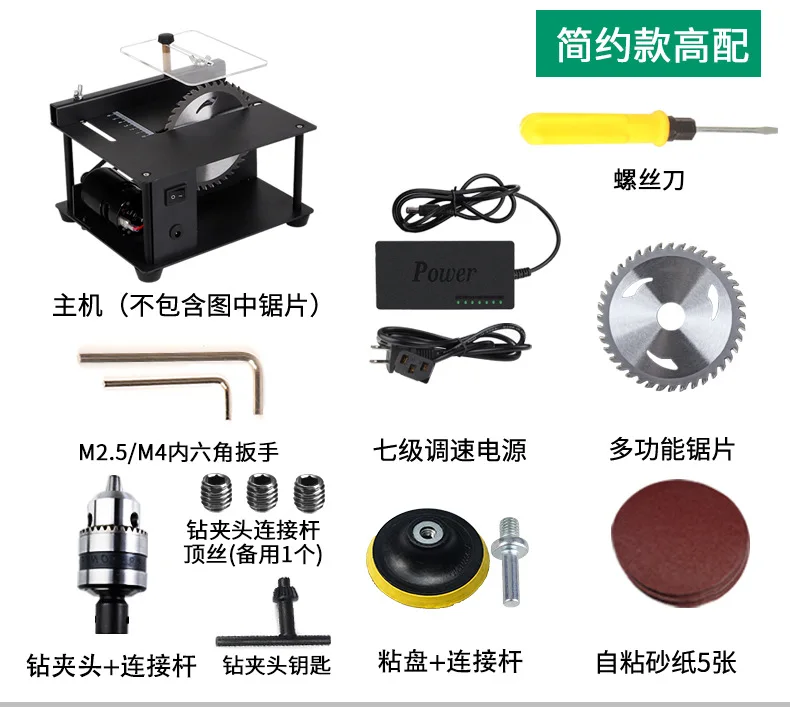 简约款高配

螺丝刀

Power

主机（不包含图中锯片）

M2.5/M4内六角扳手

七级调速电源

多功能锯片

钻夹头连接杆顶丝(备用1个)

钻夹头+连接杆

钻夹头钥匙

粘盘+连接杆

自粘砂纸5张