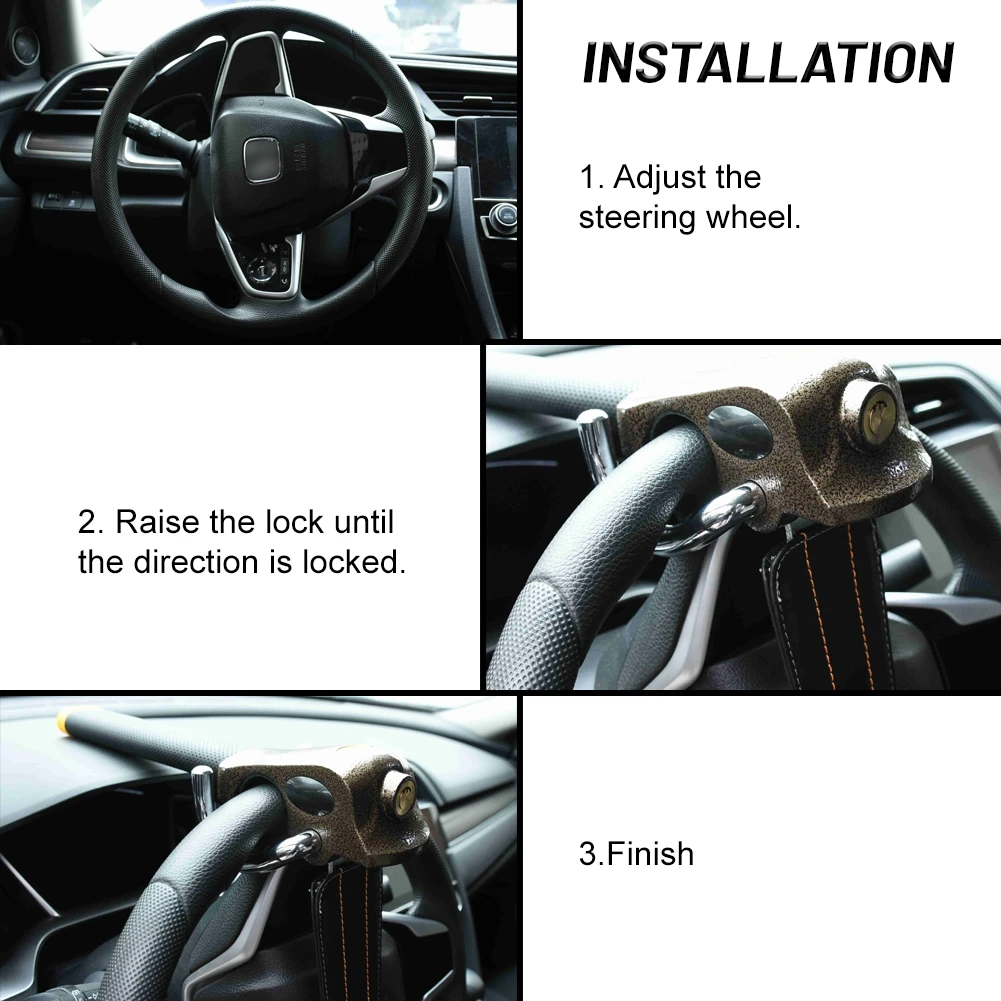 INSTALLATION

1. Adjust the steering wheel.

2. Raise the lock until the direction is locked.

3.Finish