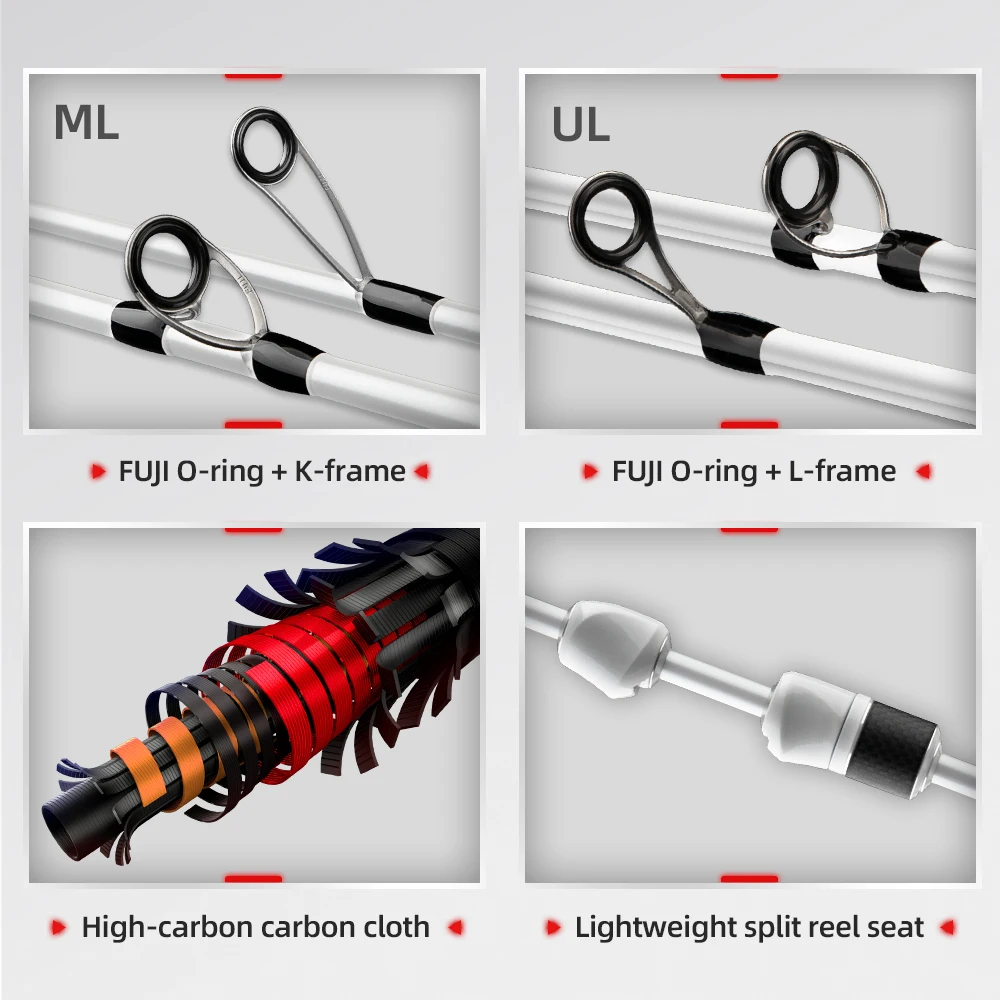 ML

FUJI O-ring + K-frame

UL

FUJI O-ring + L-frame

High-carbon carbon cloth

Lightweight split reel seat