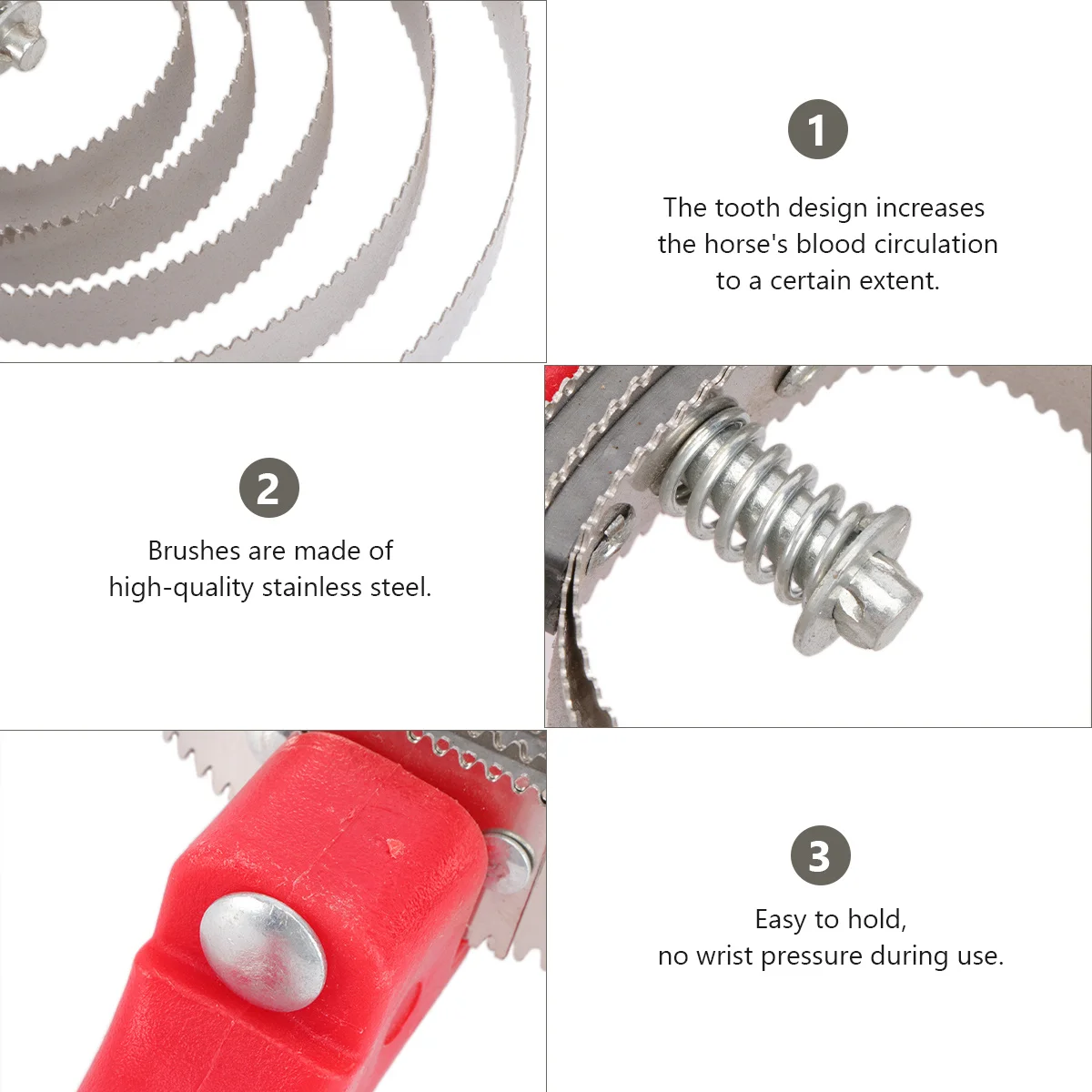 1

The tooth design increases the horse's blood circulation to a certain extent.

2

Brushes are made of high-quality stainless steel.

3

Easy to hold, no wrist pressure during use.