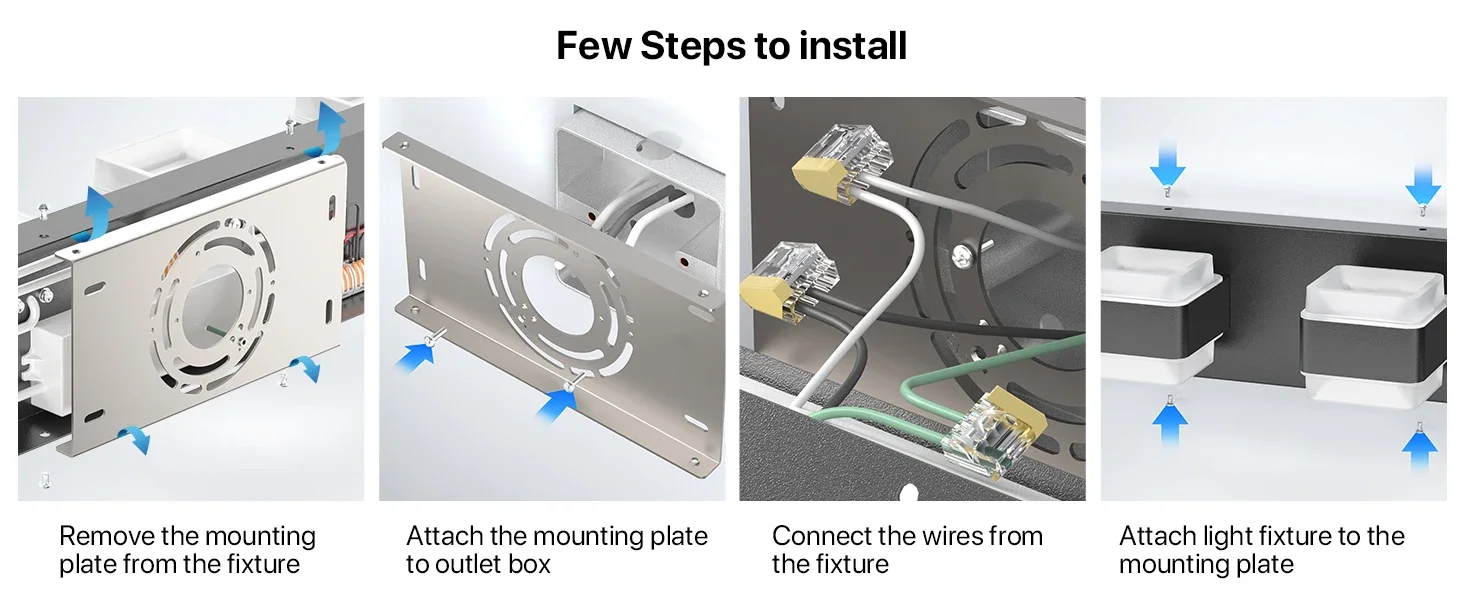 Few Steps to install

Remove the mounting plate from the fixture

Attach the mounting plate to outlet box

Connect the wires from the fixture

Attach light fixture to the mounting plate