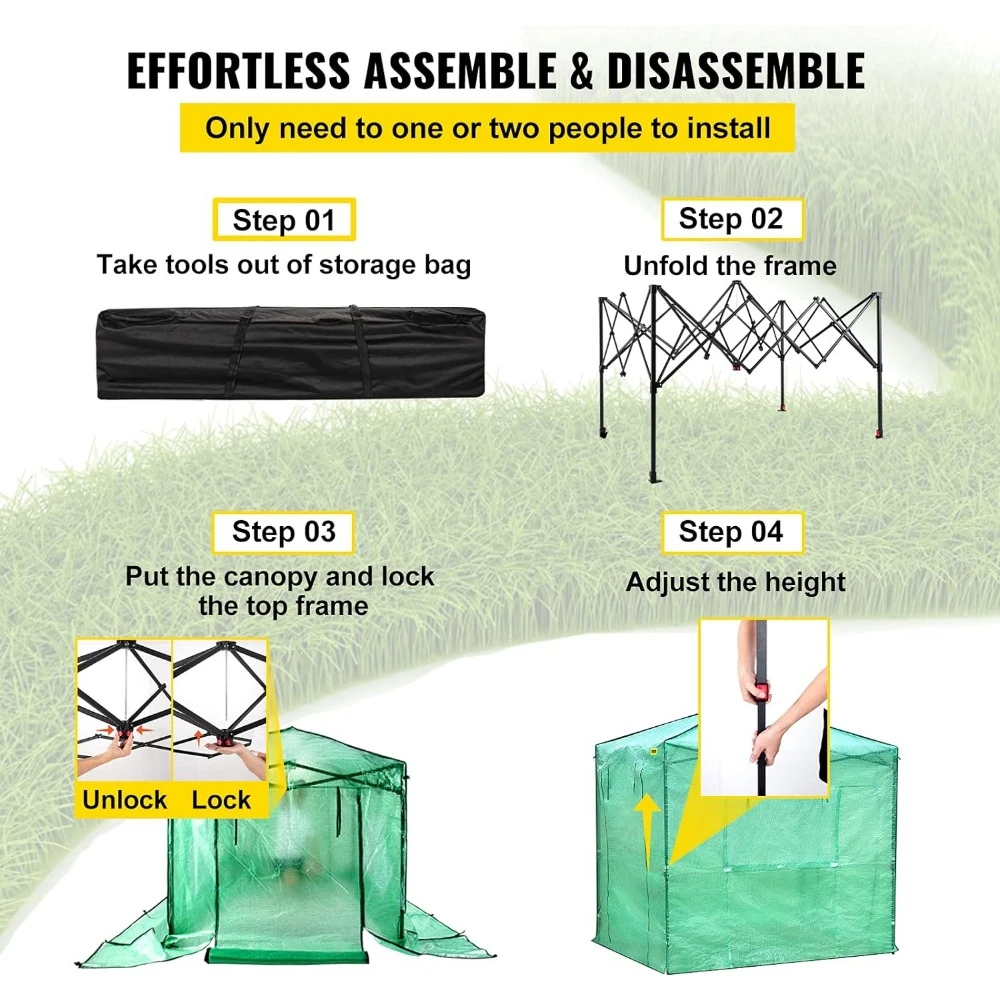 EFFORTLESS ASSEMBLE & DISASSEMBLE

Only need to one or two people to install

Step 01

Take tools out of storage bag

Step 02

Unfold the frame

Step 03

Put the canopy and lock the top frame

Unlock

Lock

Step 04

Adjust the height