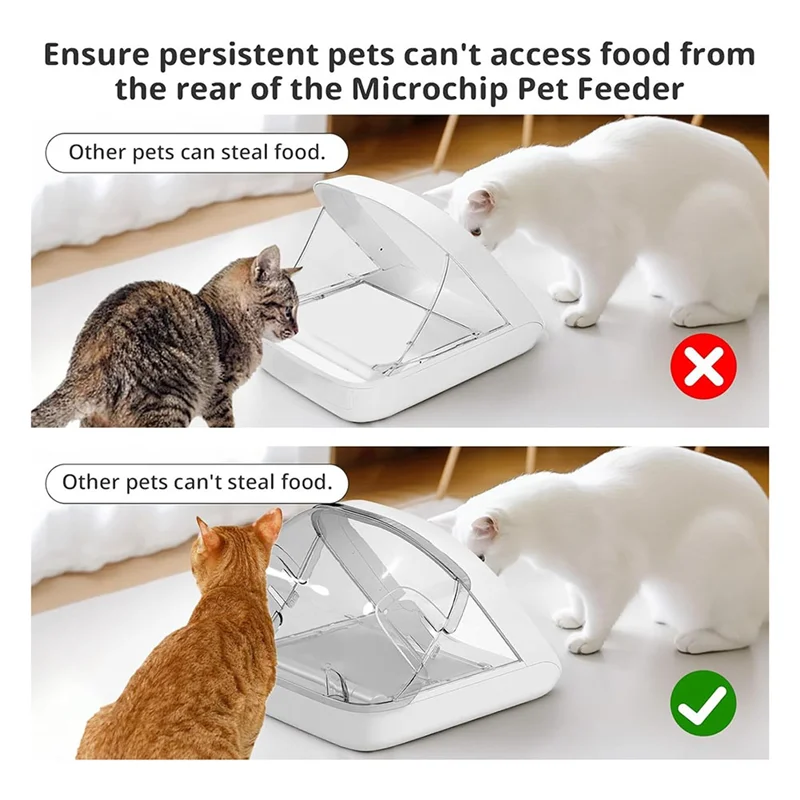 Ensure persistent pets can't access food from the rear of the Microchip Pet Feeder

Other pets can steal food.

Other pets can't steal food.