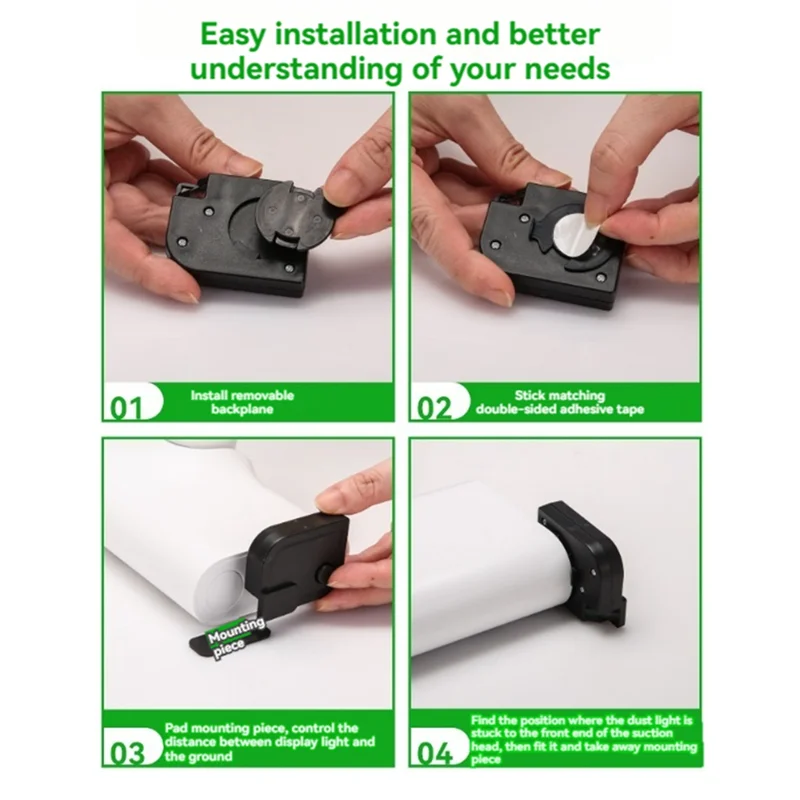 Easy installation and better understanding of your needs

01 Install removable backplane

02 Stick matching double-sided adhesive tape

Mounting piece

03 Pad mounting piece, control the distance between display light and the ground

04 Find the position where the dust light is stuck to the front end of the suction head, then fit it and take away mounting piece