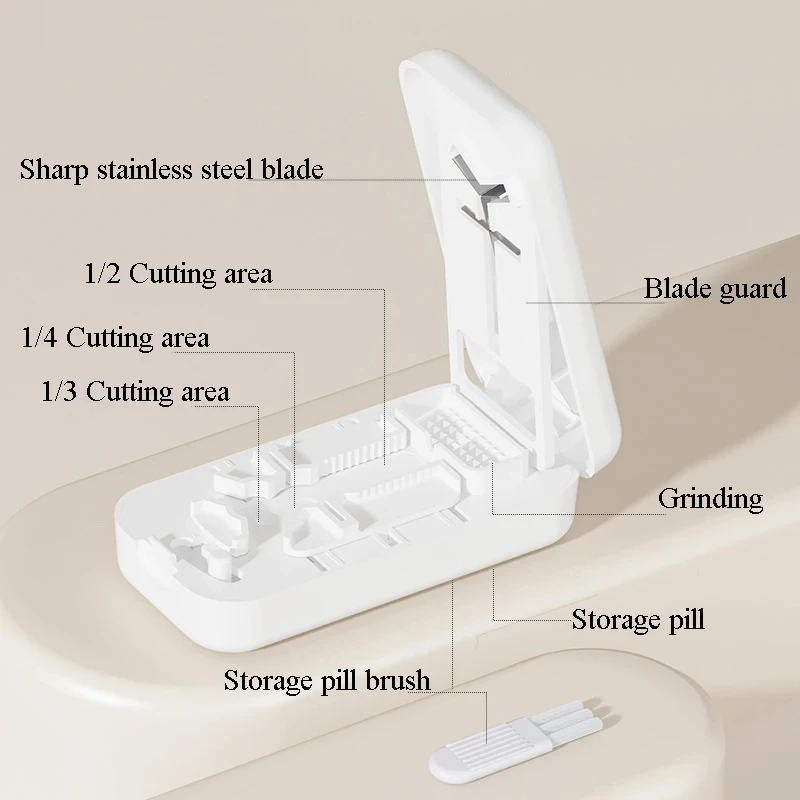 Sharp stainless steel blade

1/2 Cutting area

Blade guard

1/4 Cutting area

1/3 Cutting area

Grinding

Storage pill

Storage pill brush