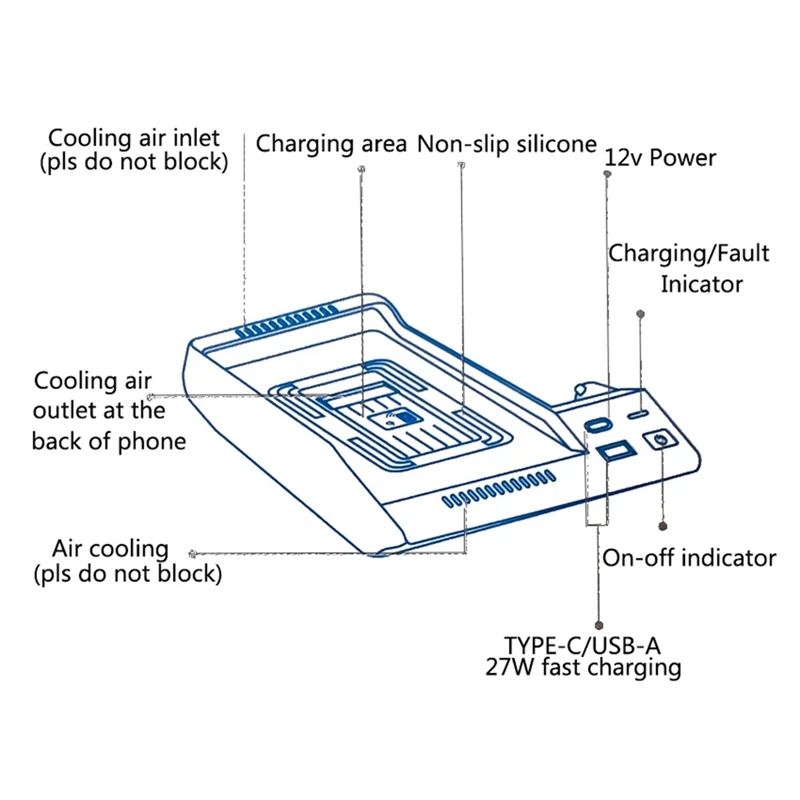 Cooling air inlet
(pls do not block)

Charging area

Non-slip silicone

12v Power

Charging/Fault
Inicator

Cooling air
outlet at the
back of phone

Air cooling
(pls do not block)

On-off indicator

TYPE-C/USB-A
27W fast charging