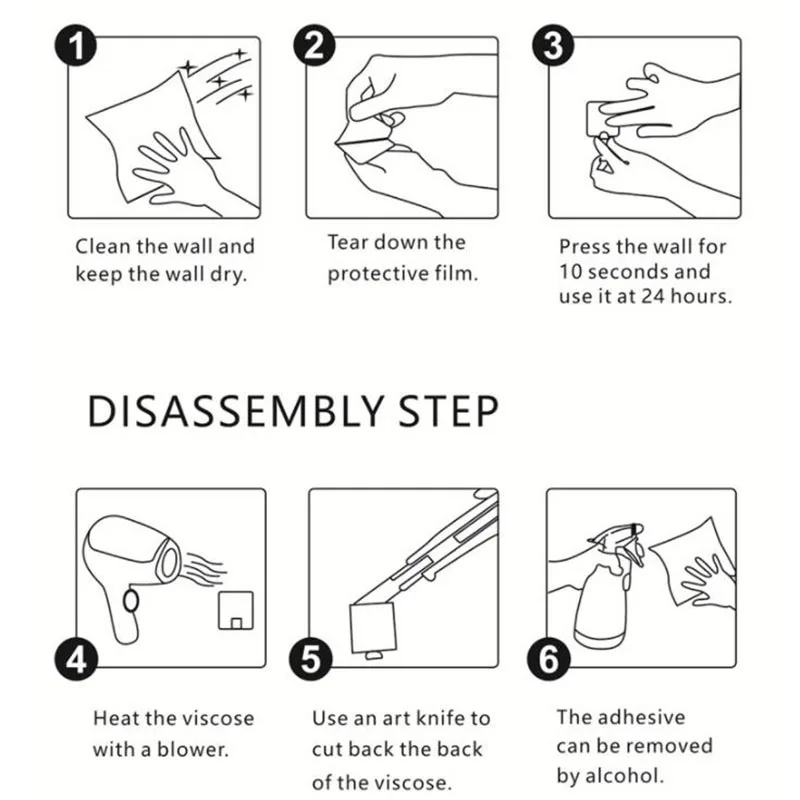 1

Clean the wall and keep the wall dry.

2

Tear down the protective film.

3

Press the wall for 10 seconds and use it at 24 hours.

DISASSEMBLY STEP

4

Heat the viscose with a blower.

5

Use an art knife to cut back the back of the viscose.

6

The adhesive can be removed by alcohol.