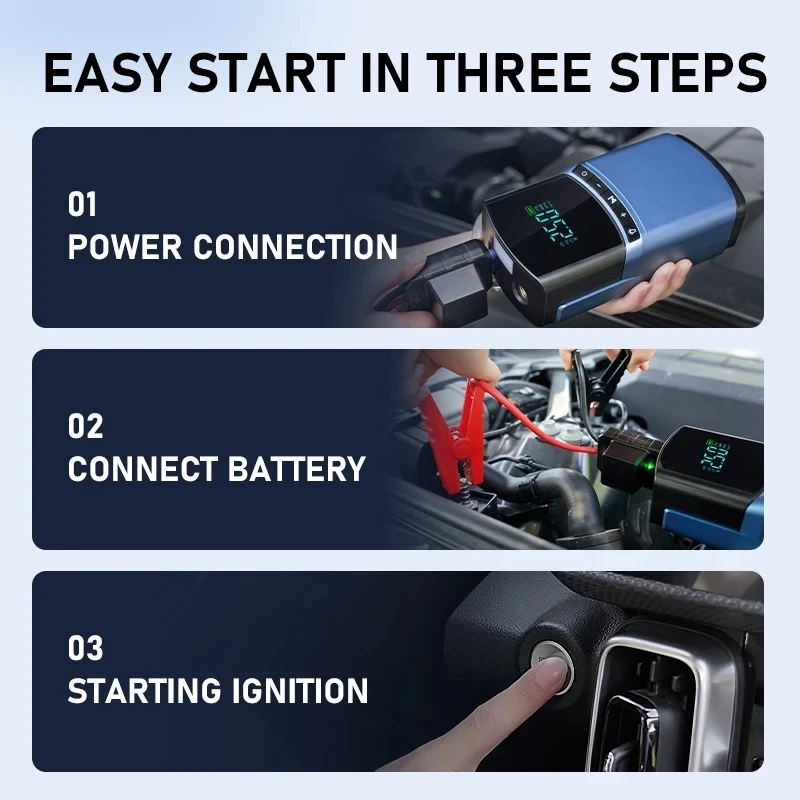 EASY START IN THREE STEPS

01
POWER CONNECTION

02
CONNECT BATTERY

03
STARTING IGNITION