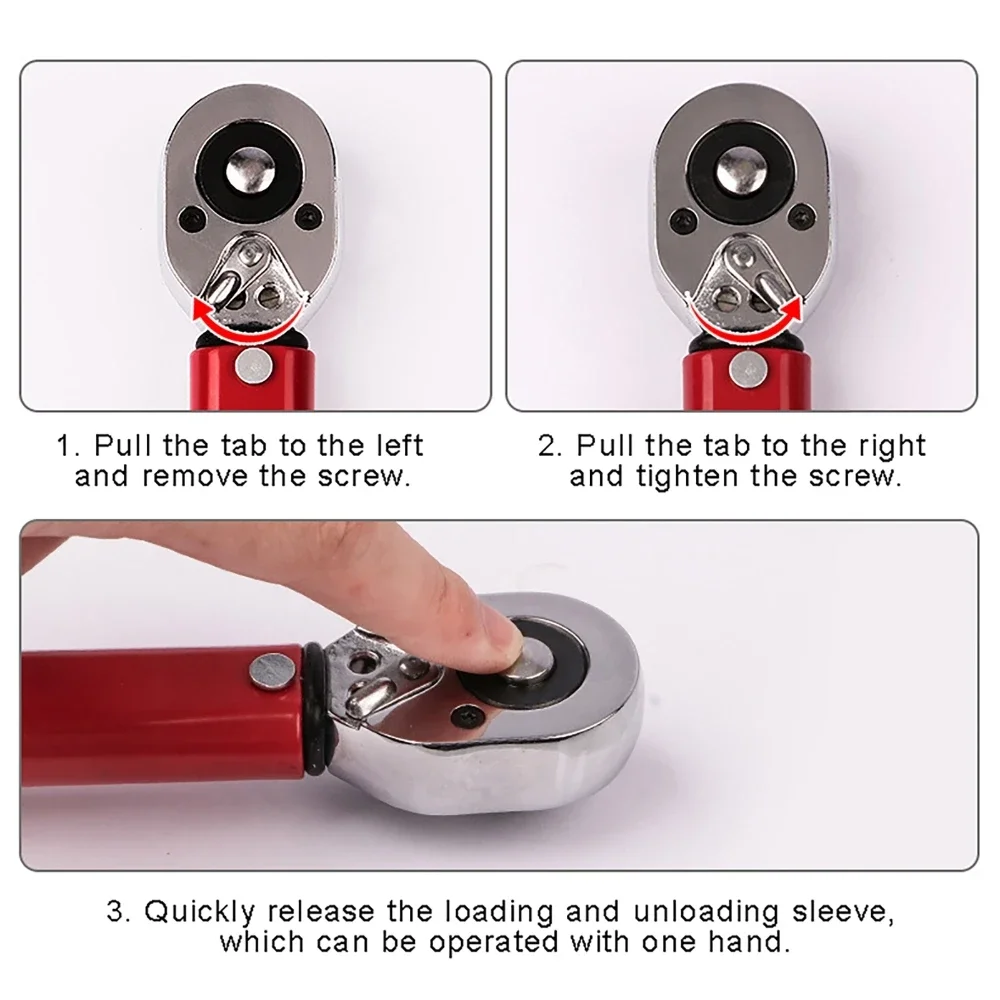 1. Pull the tab to the left and remove the screw.

2. Pull the tab to the right and tighten the screw.

3. Quickly release the loading and unloading sleeve, which can be operated with one hand.