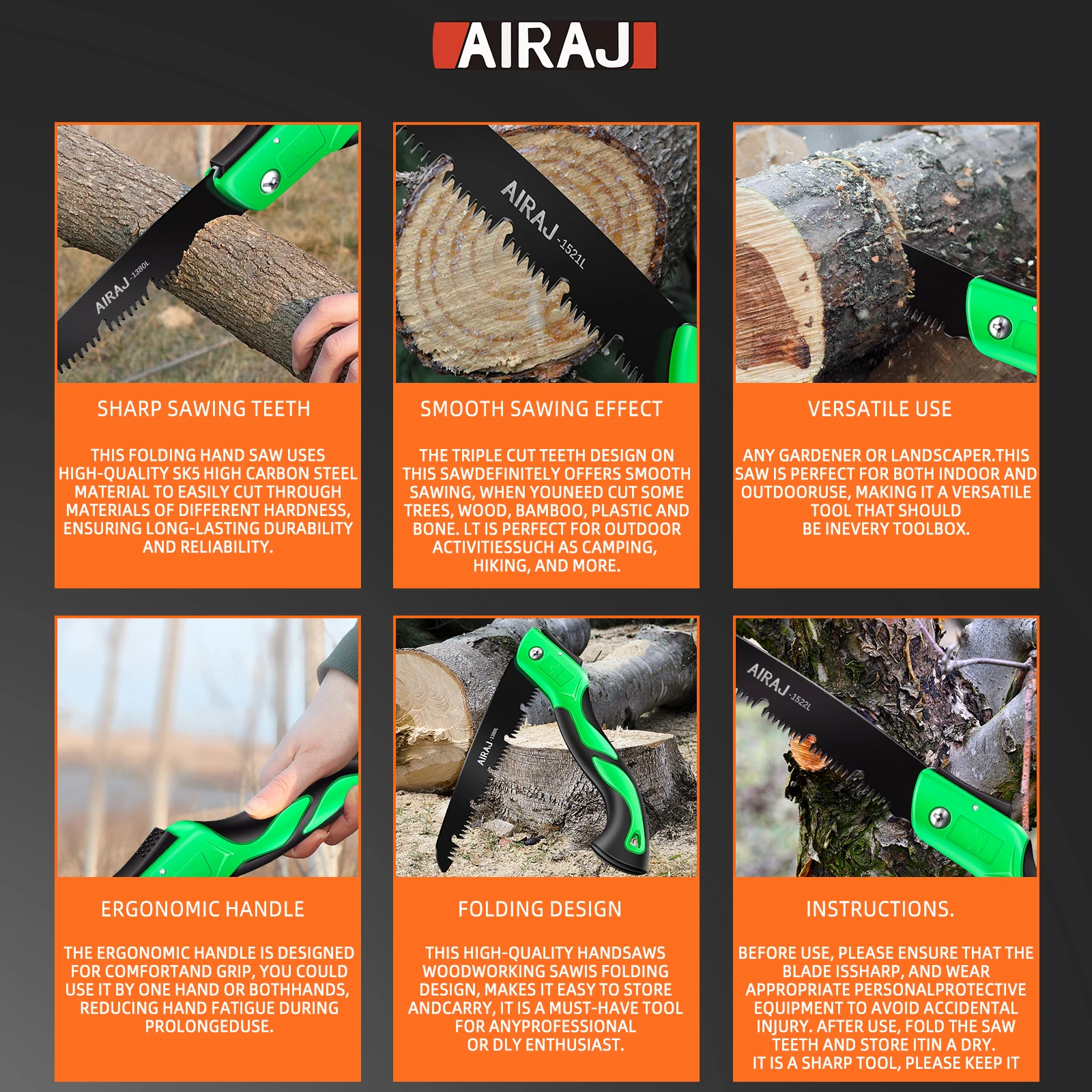 AIRAJ

AIRAJ -1380L

SHARP SAWING TEETH

THIS FOLDING HAND SAW USES HIGH-QUALITY SK5 HIGH CARBON STEEL MATERIAL TO EASILY CUT THROUGH MATERIALS OF DIFFERENT HARDNESS, ENSURING LONG-LASTING DURABILITY AND RELIABILITY.

AIRAJ -1521L

SMOOTH SAWING EFFECT

THE TRIPLE CUT TEETH DESIGN ON THIS SAWDEFINITELY OFFERS SMOOTH SAWING, WHEN YOUNEED CUT SOME TREES, WOOD, BAMBOO, PLASTIC AND BONE. LT IS PERFECT FOR OUTDOOR ACTIVITIESSUCH AS CAMPING, HIKING, AND MORE.

VERSATILE USE

ANY GARDENER OR LANDSCAPER.THIS SAW IS PERFECT FOR BOTH INDOOR AND OUTDOORUSE, MAKING IT A VERSATILE TOOL THAT SHOULD BE INEVERY TOOLBOX.

ERGONOMIC HANDLE

THE ERGONOMIC HANDLE IS DESIGNED FOR COMFORTAND GRIP, YOU COULD USE IT BY ONE HAND OR BOTHHANDS, REDUCING HAND FATIGUE DURING PROLONGEDUSE.

AIRAJ -1380L

FOLDING DESIGN

THIS HIGH-QUALITY HANDSAWS WOODWORKING SAWIS FOLDING DESIGN, MAKES IT EASY TO STORE ANDCARRY, IT IS A MUST-HAVE TOOL FOR ANYPROFESSIONAL OR DLY ENTHUSIAST.

AIRAJ -1522L

INSTRUCTIONS.

BEFORE USE, PLEASE ENSURE THAT THE BLADE ISSHARP, AND WEAR APPROPRIATE PERSONALPROTECTIVE EQUIPMENT TO AVOID ACCIDENTAL INJURY. AFTER USE, FOLD THE SAW TEETH AND STORE ITIN A DRY. IT IS A SHARP TOOL, PLEASE KEEP IT