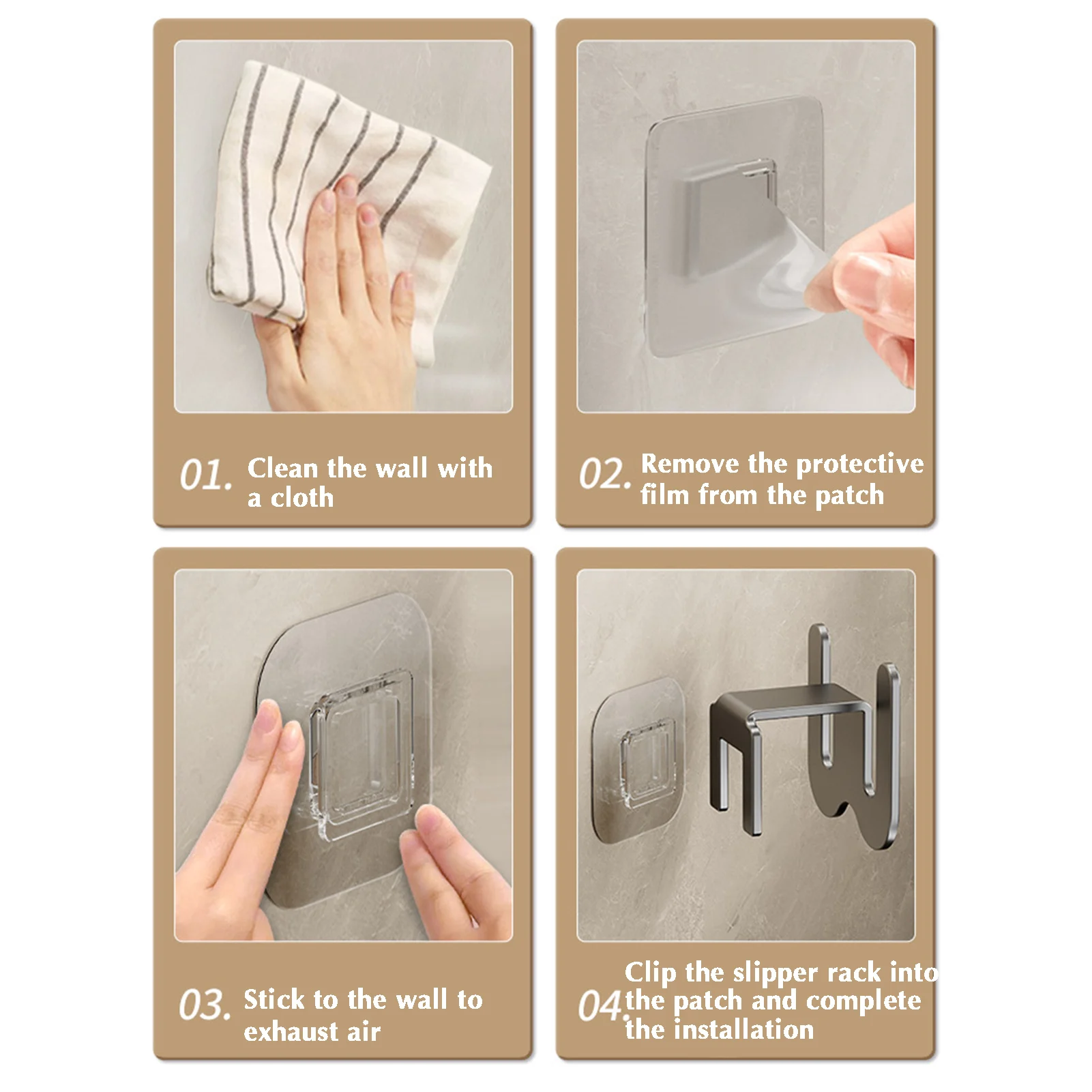 01. Clean the wall with a cloth

02. Remove the protective film from the patch

03. Stick to the wall to exhaust air

04. Clip the slipper rack into the patch and complete the installation