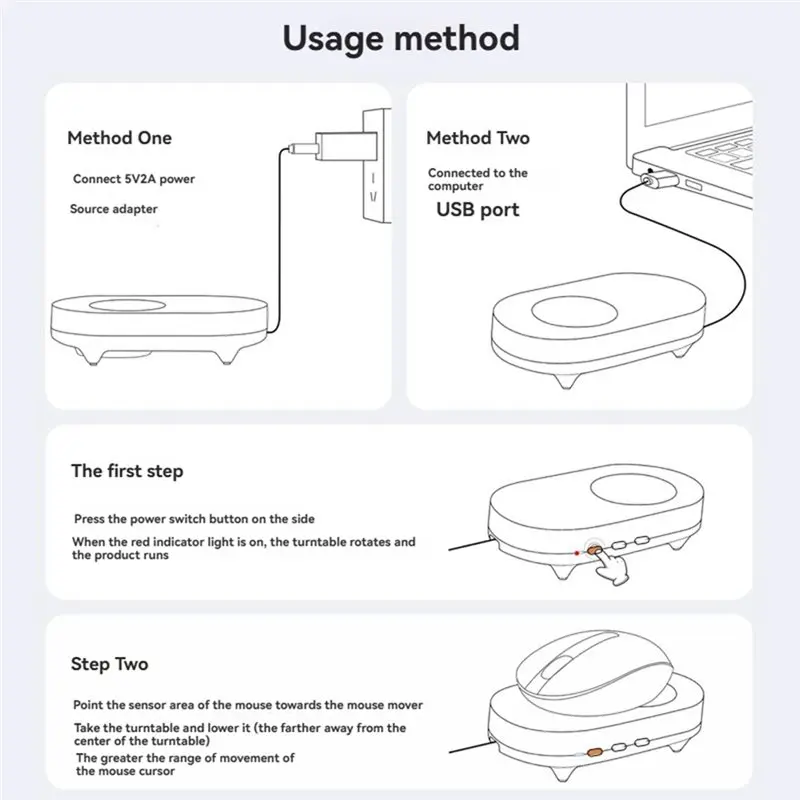 Usage method

Method One

Connect 5V2A power

Source adapter

Method Two

Connected to the computer

USB port

The first step

Press the power switch button on the side

When the red indicator light is on, the turntable rotates and the product runs

Step Two

Point the sensor area of the mouse towards the mouse mover

Take the turntable and lower it (the farther away from the center of the turntable)

The greater the range of movement of the mouse cursor