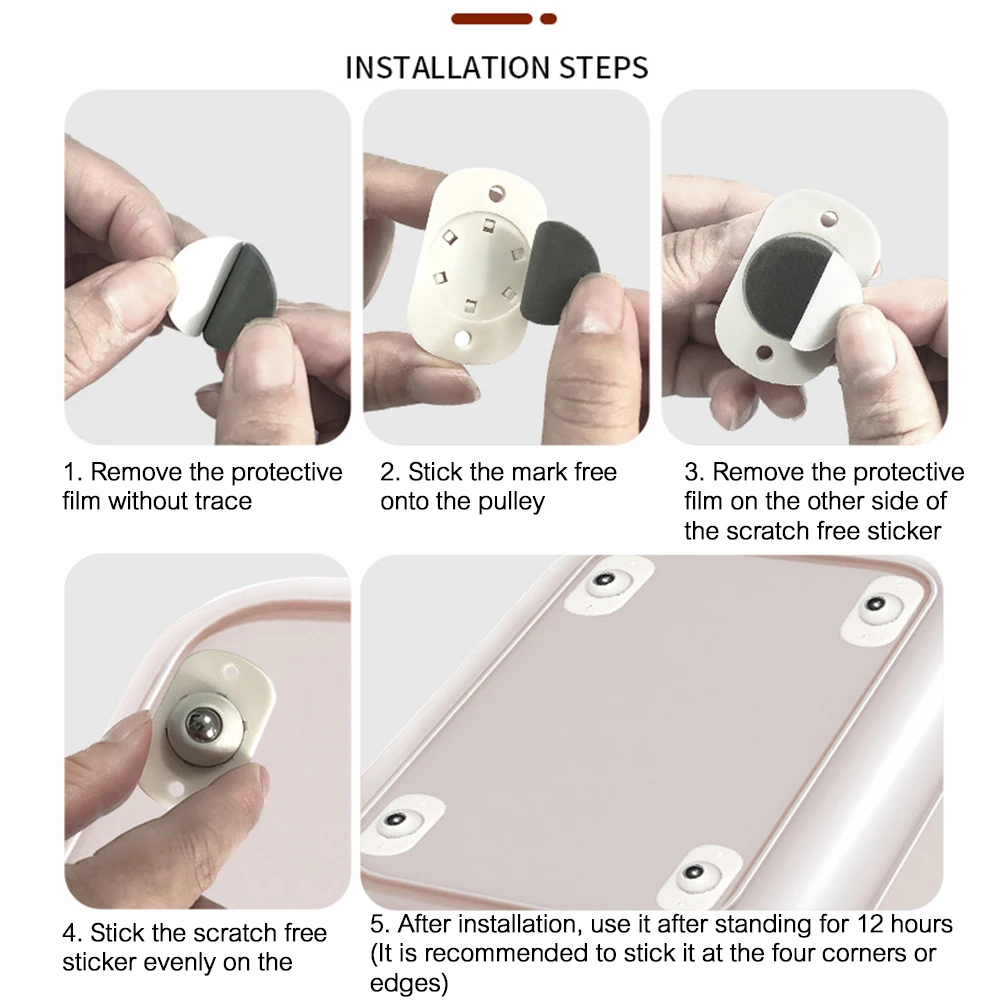 INSTALLATION STEPS

1. Remove the protective film without trace

2. Stick the mark free onto the pulley

3. Remove the protective film on the other side of the scratch free sticker

4. Stick the scratch free sticker evenly on the

5. After installation, use it after standing for 12 hours (It is recommended to stick it at the four corners or edges)