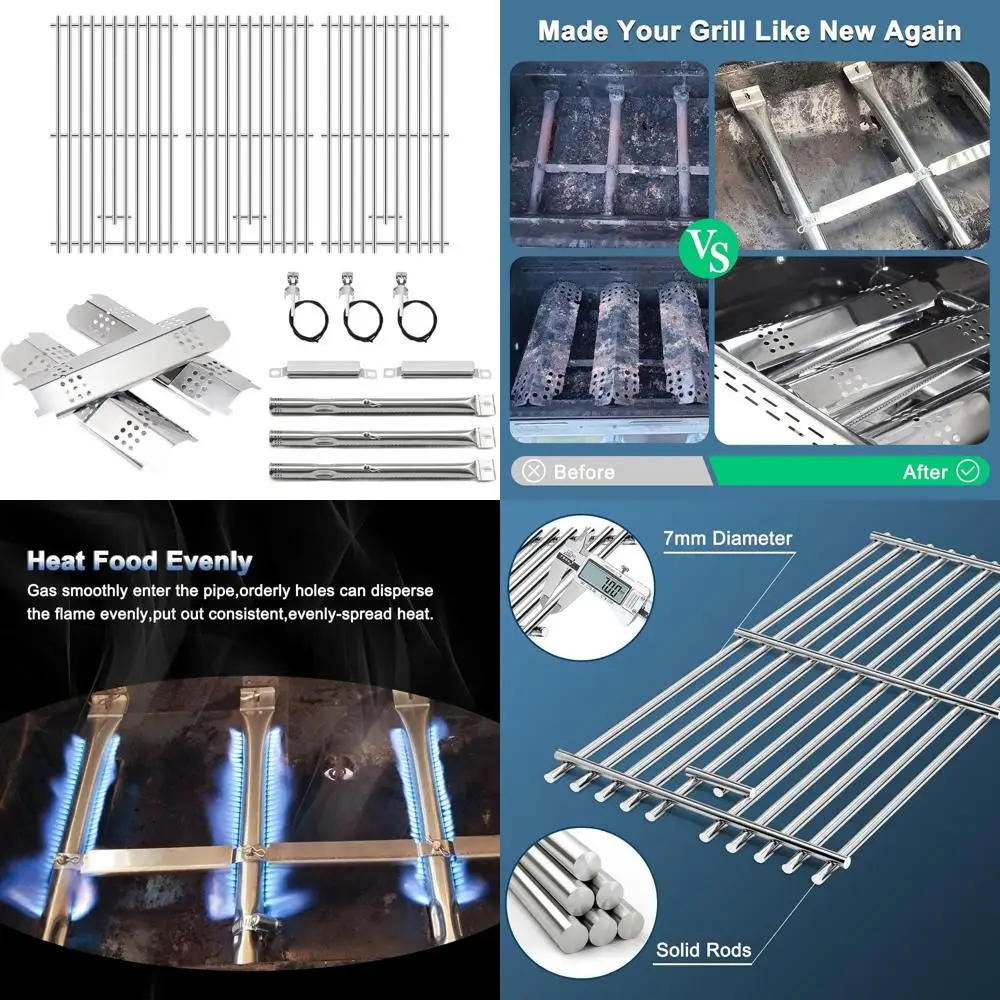 Made Your Grill Like New Again

VS

Before

After

Heat Food Evenly

Gas smoothly enter the pipe,orderly holes can disperse the flame evenly,put out consistent,evenly-spread heat.

7mm Diameter

7.00

Solid Rods