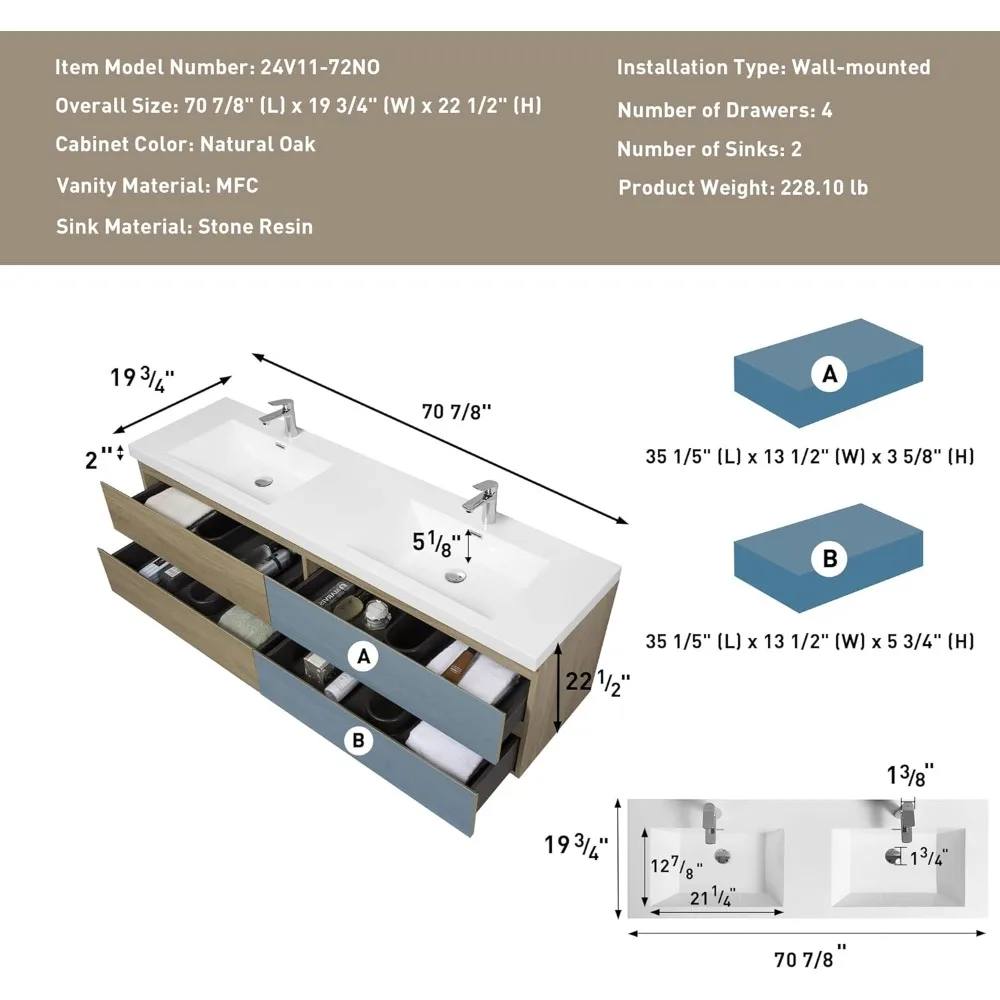 Item Model Number: 24V11-72NO
Overall Size: 70 7/8" (L) x 19 3/4" (W) x 22 1/2" (H)
Cabinet Color: Natural Oak
Vanity Material: MFC
Sink Material: Stone Resin

Installation Type: Wall-mounted
Number of Drawers: 4
Number of Sinks: 2
Product Weight: 228.10 lb

19 3/4"
70 7/8"
2"
5 1/8"
A
B
22 1/2"

A
35 1/5" (L) x 13 1/2" (W) x 3 5/8" (H)

B
35 1/5" (L) x 13 1/2" (W) x 5 3/4" (H)

1 3/8"
19 3/4"
12 7/8"
21 1/4"
1 3/4"
70 7/8"