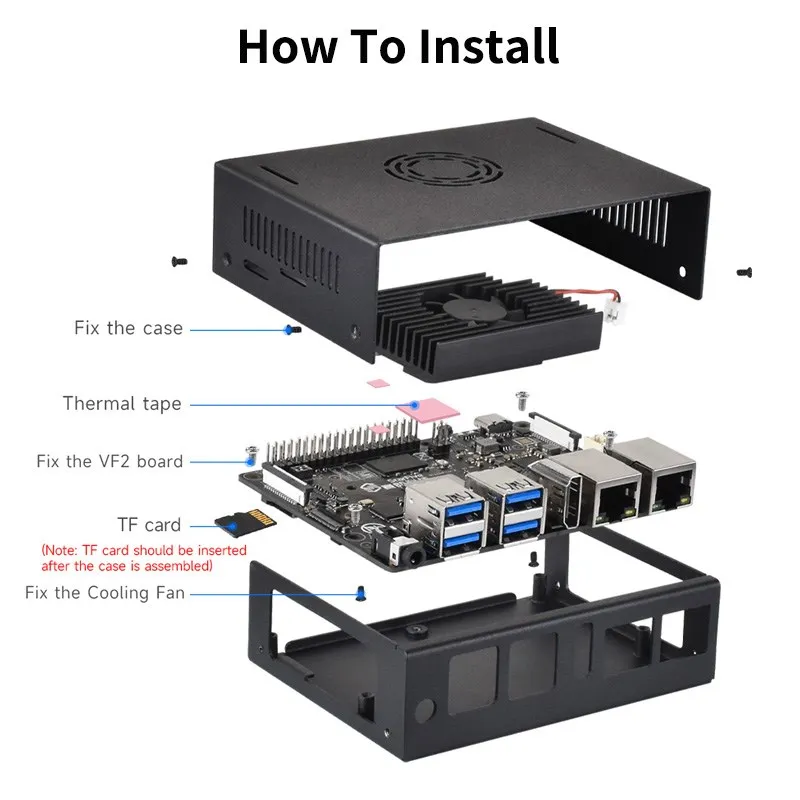 How To Install

Fix the case

Thermal tape

Fix the VF2 board

TF card

(Note: TF card should be inserted after the case is assembled)

Fix the Cooling Fan