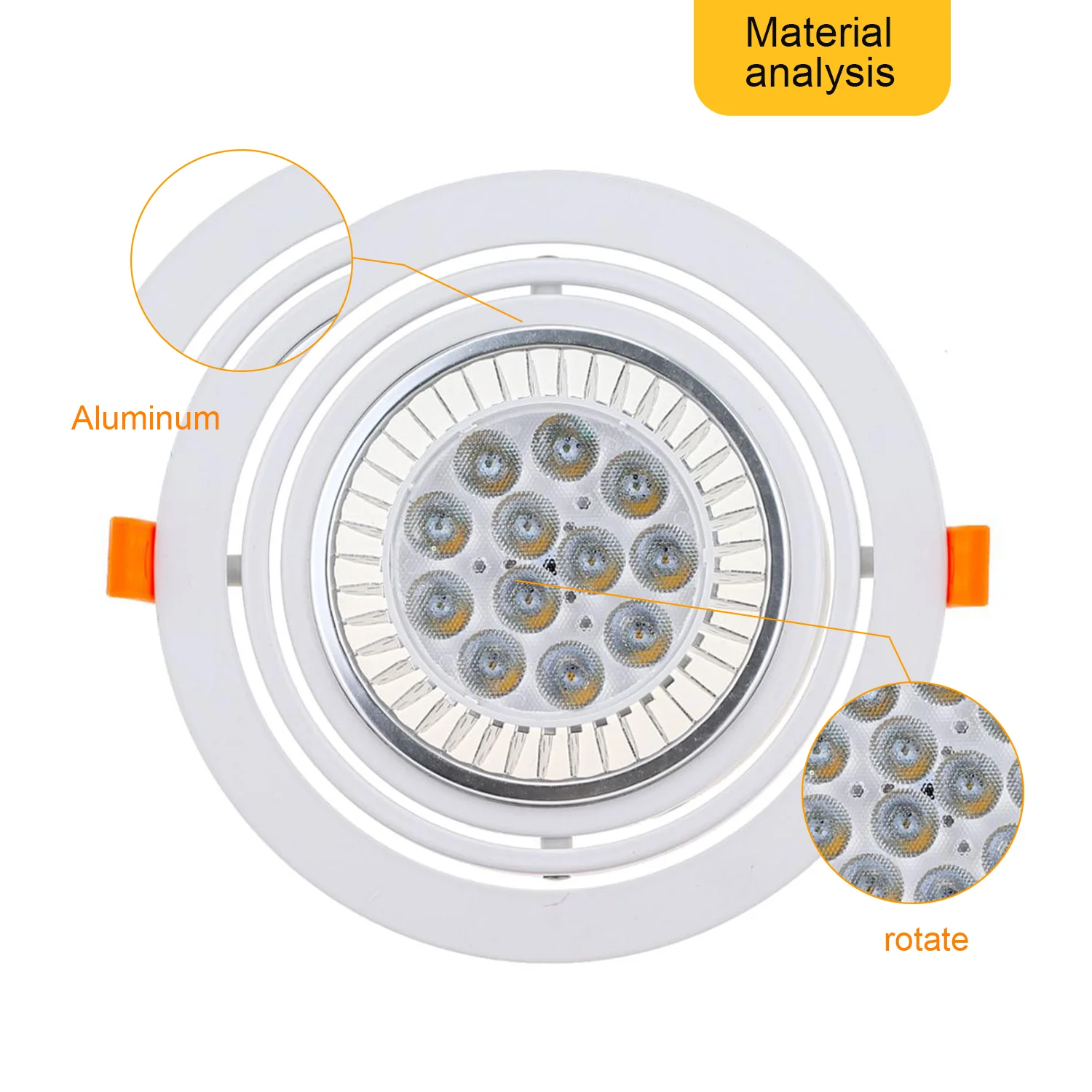 Material analysis

Aluminum

rotate