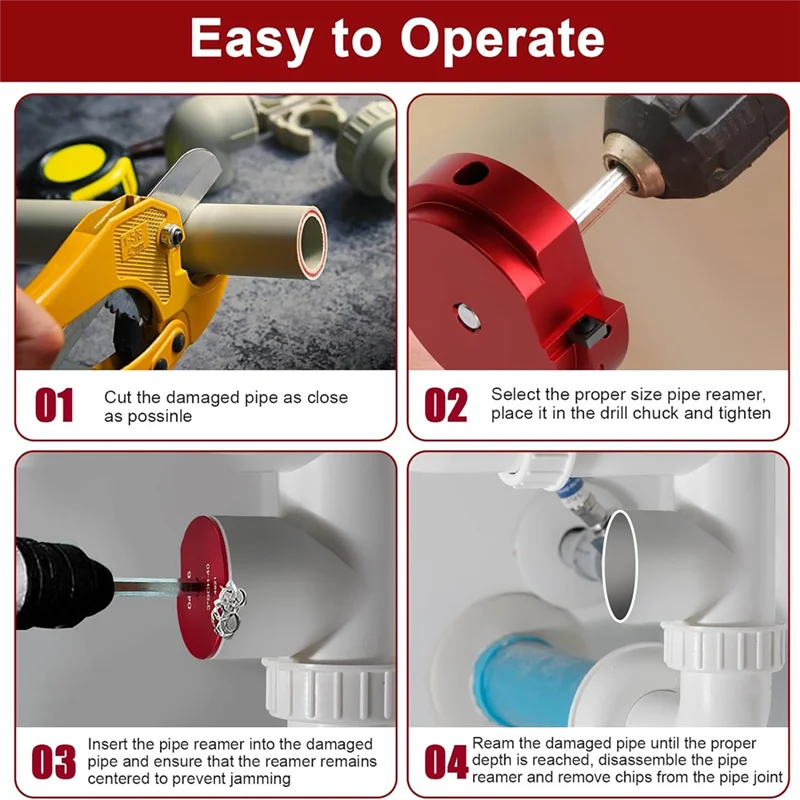 Easy to Operate

01 Cut the damaged pipe as close as possinle

02 Select the proper size pipe reamer, place it in the drill chuck and tighten

03 Insert the pipe reamer into the damaged pipe and ensure that the reamer remains centered to prevent jamming

04 Ream the damaged pipe until the proper depth is reached, disassemble the pipe reamer and remove chips from the pipe joint