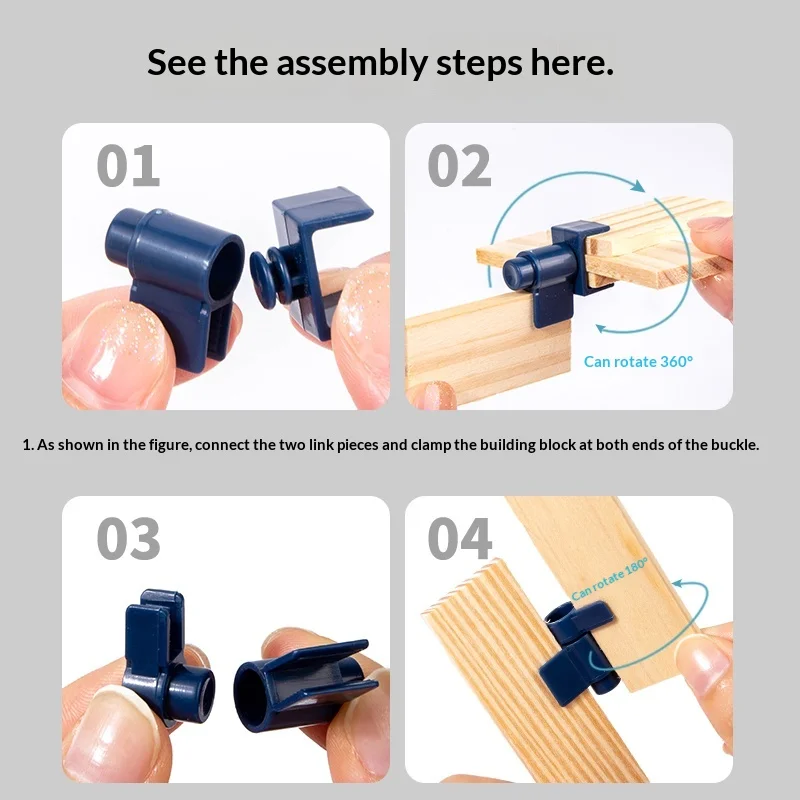 See the assembly steps here.

01

02

Can rotate 360°

1. As shown in the figure, connect the two link pieces and clamp the building block at both ends of the buckle.

03

04

Can rotate 180°