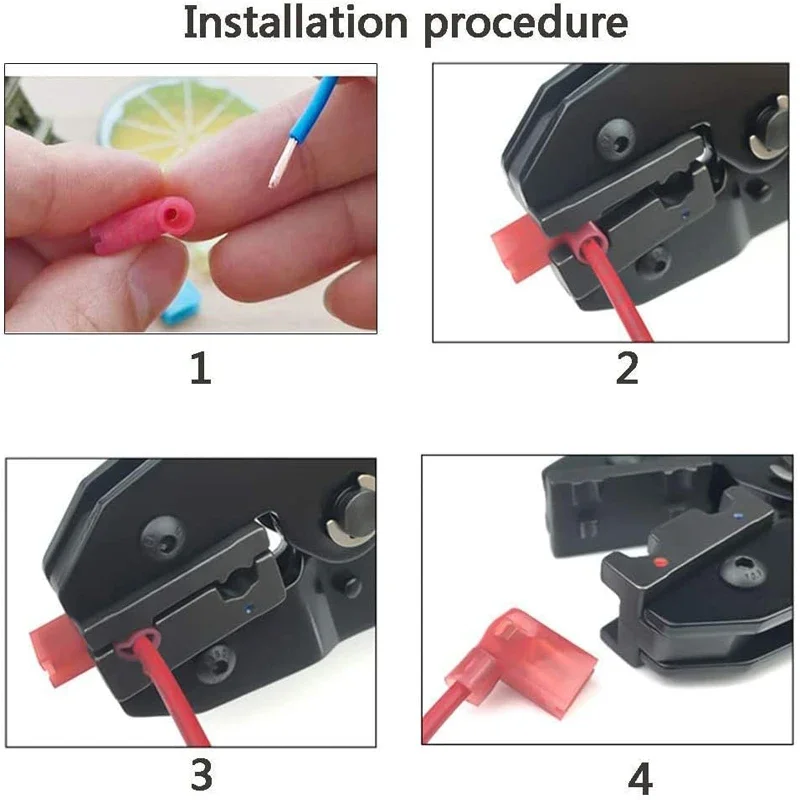 Installation procedure

1

2

3

4