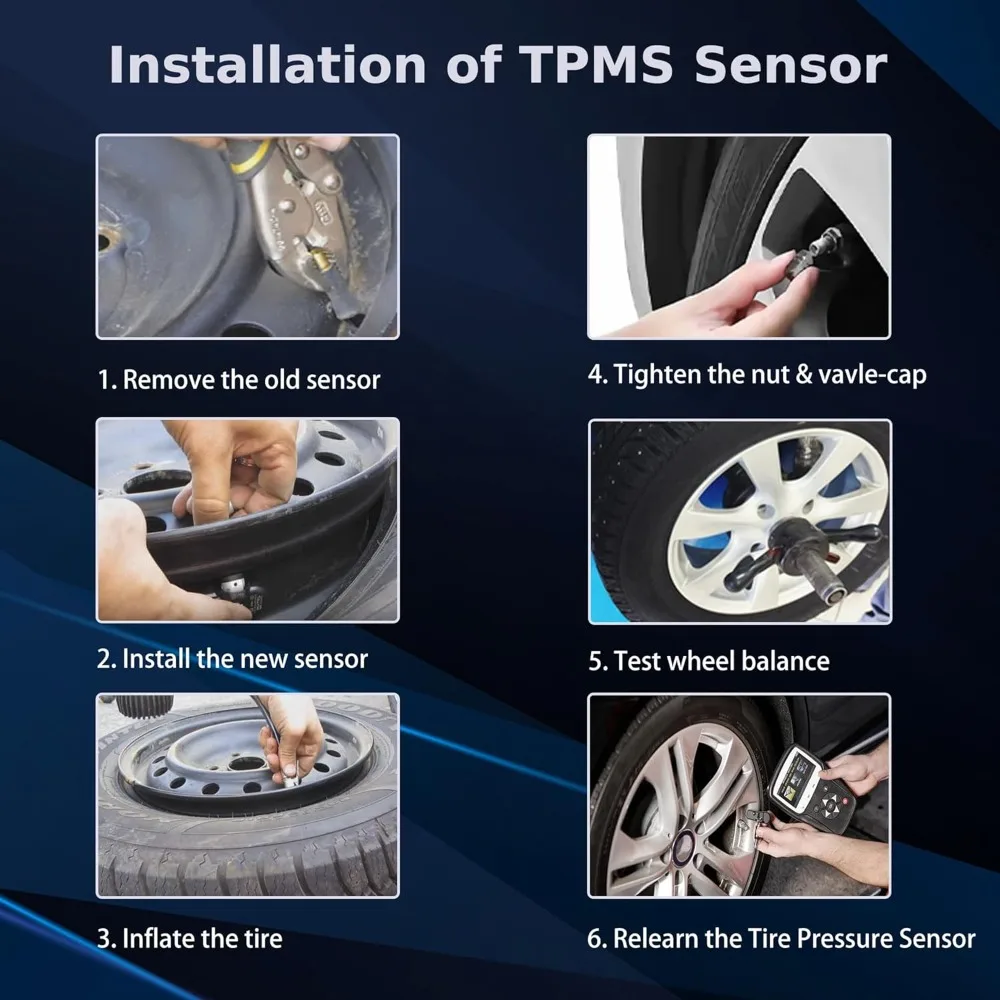 Installation of TPMS Sensor

1. Remove the old sensor

2. Install the new sensor

3. Inflate the tire

4. Tighten the nut & vavle-cap

5. Test wheel balance

6. Relearn the Tire Pressure Sensor