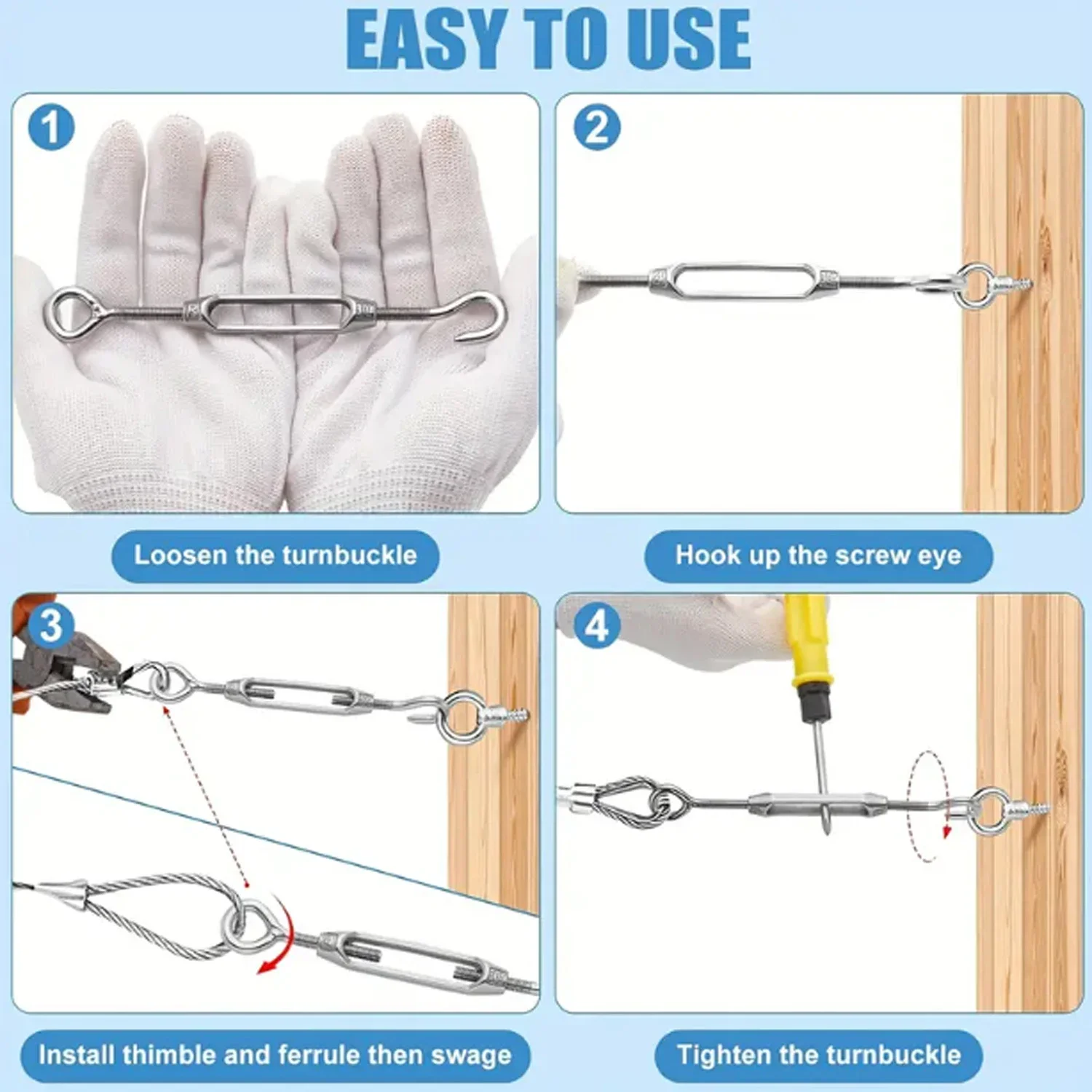 EASY TO USE

1

Loosen the turnbuckle

2

Hook up the screw eye

3

Install thimble and ferrule then swage

4

Tighten the turnbuckle