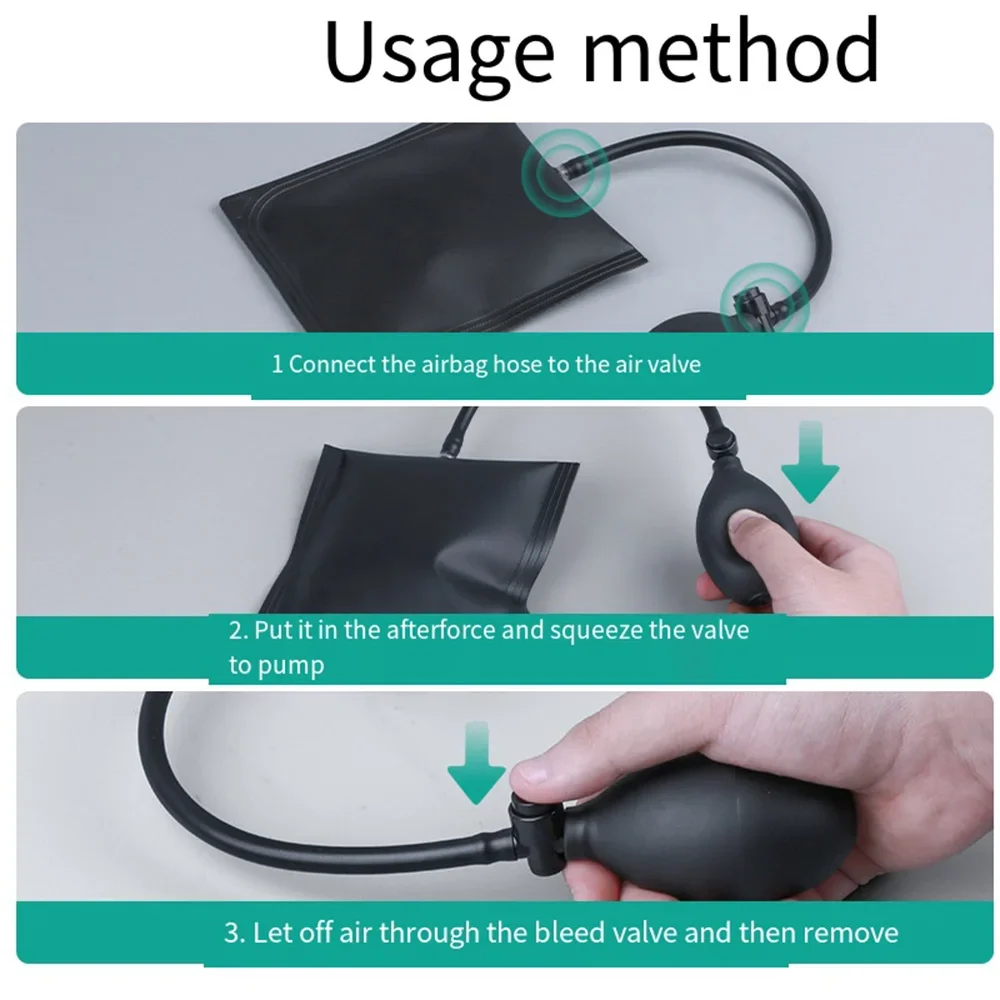 Usage method

1 Connect the airbag hose to the air valve

2. Put it in the afterforce and squeeze the valve to pump

3. Let off air through the bleed valve and then remove