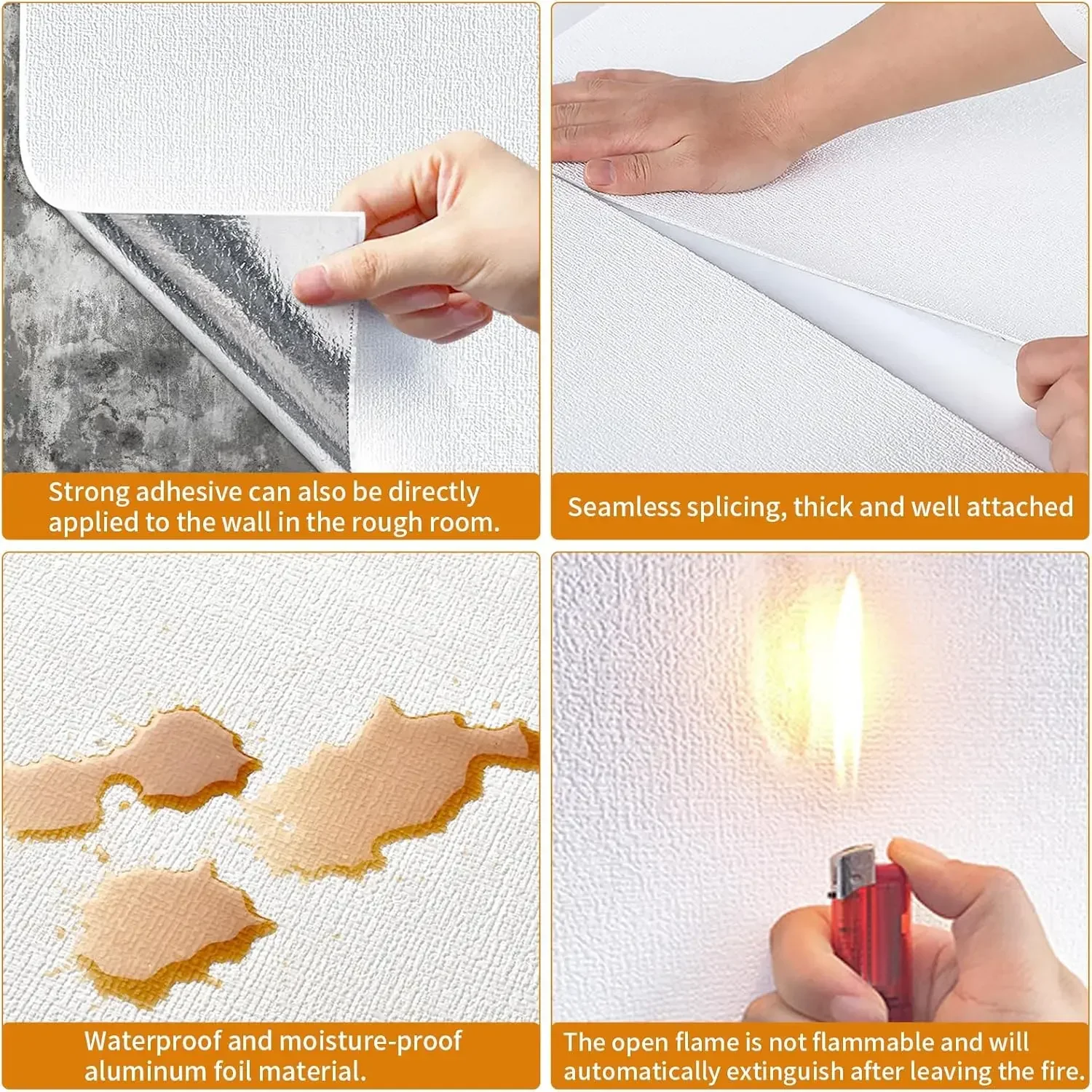 Strong adhesive can also be directly applied to the wall in the rough room.

Seamless splicing, thick and well attached

Waterproof and moisture-proof aluminum foil material.

The open flame is not flammable and will automatically extinguish after leaving the fire.