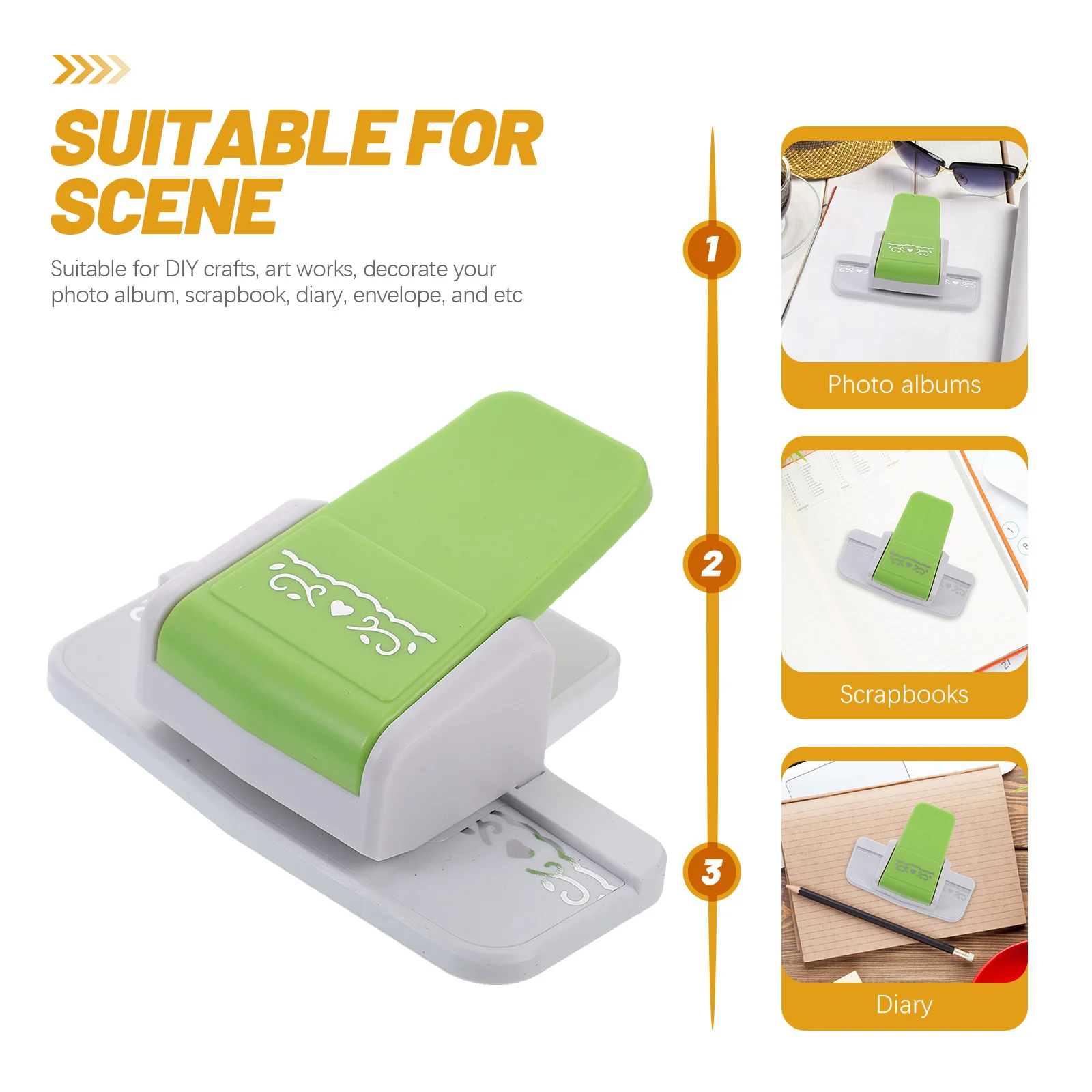 SUITABLE FOR SCENE

Suitable for DIY crafts, art works, decorate your photo album, scrapbook, diary, envelope, and etc

1

Photo albums

2

Scrapbooks

3

Diary